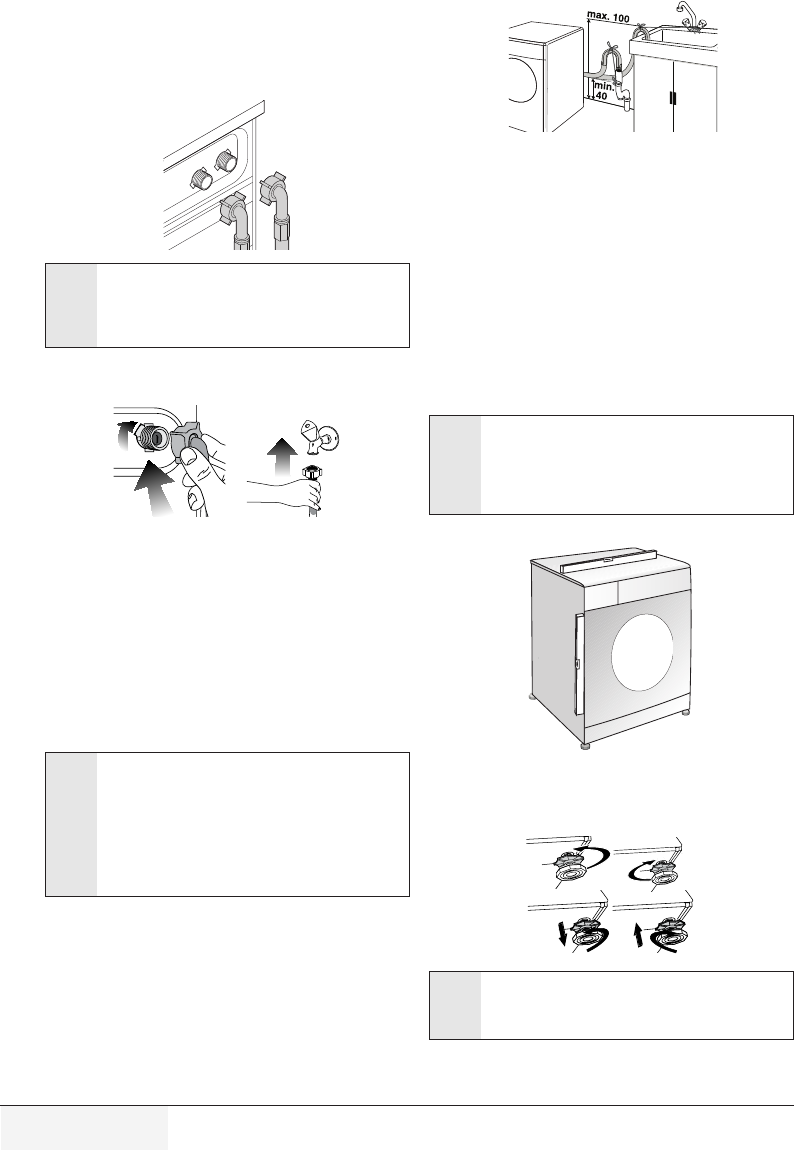 max. 100

min. 40