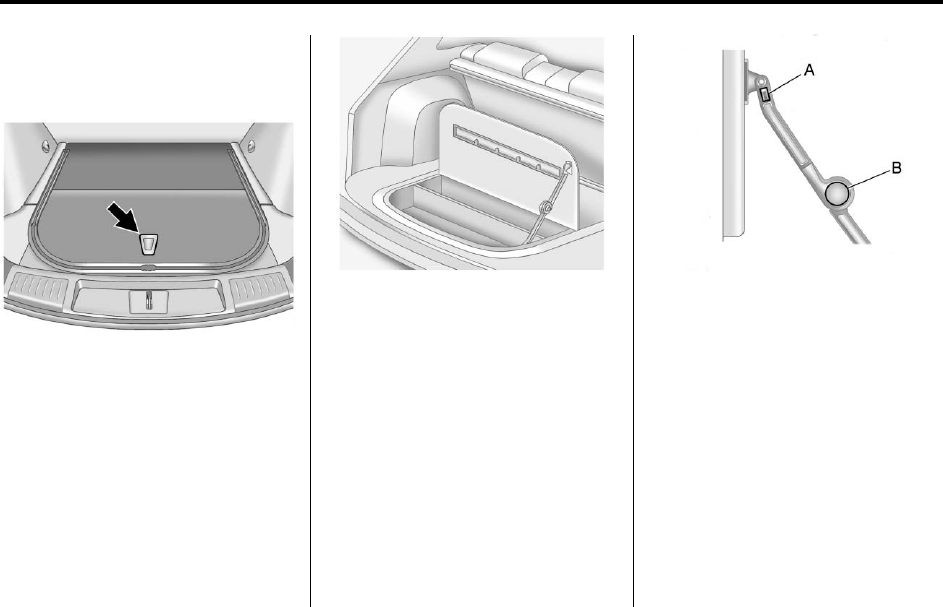 A

B