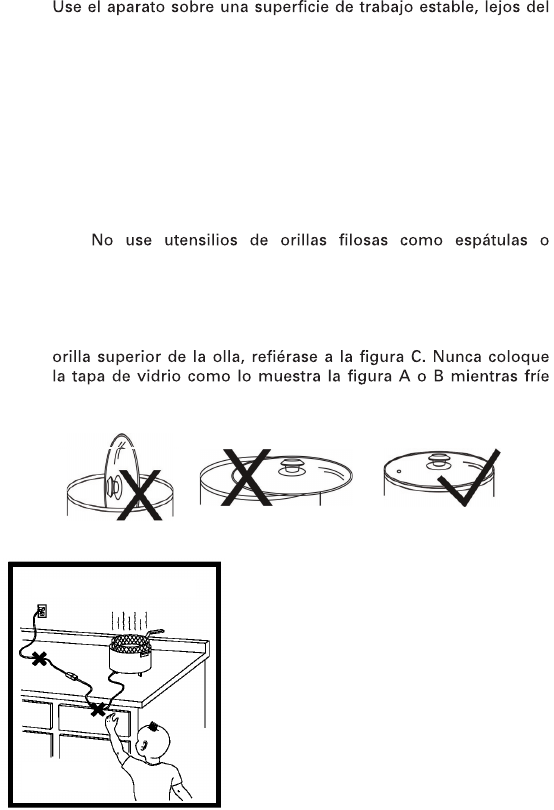 Use el aparato sobre una superficie de trabajo estable, lejos del

No use utensilios de orillas filosas como espátulas o

orilla superior de la olla, refiérase a la figura C. Nunca coloque la tapa de vidrio como lo muestra la figura A o B mientras fríe