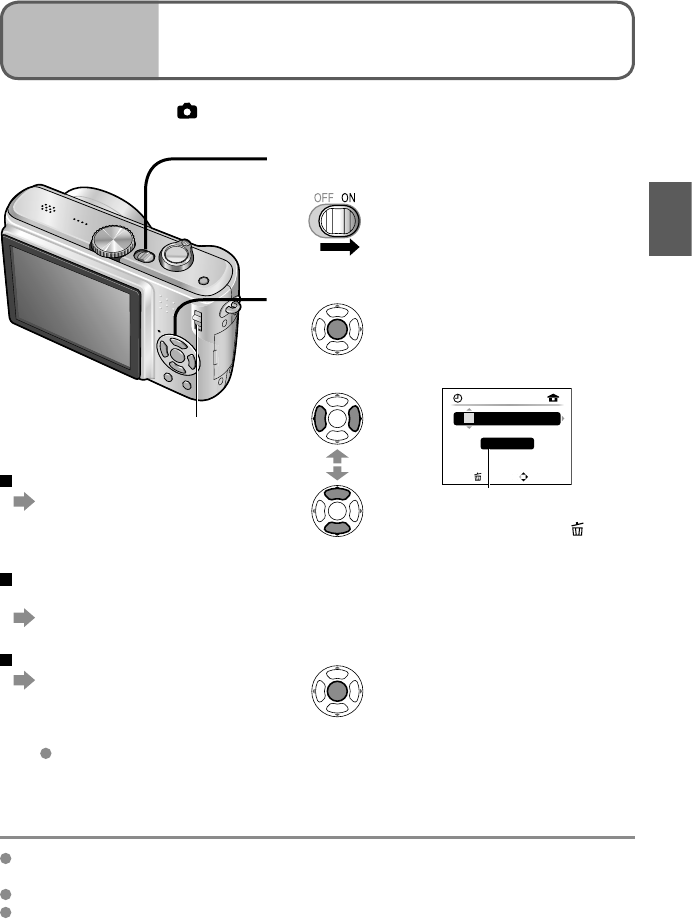 OFF ON