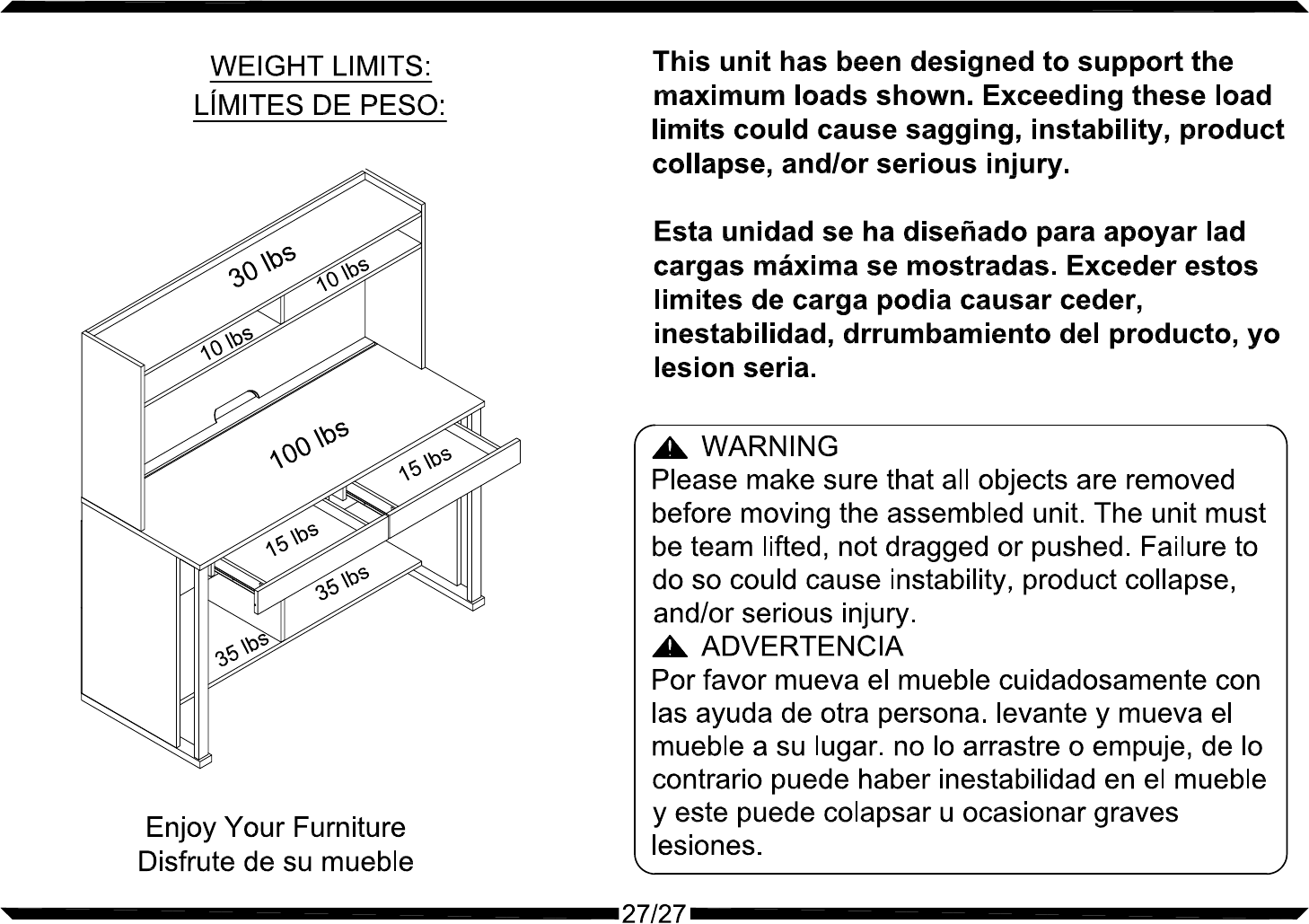 WEIGHT LIMITS:
LÍMITES DE PESO:

30 lbs
10 lbs
10 lbs
100 lbs
15 lbs
15 lbs
35 lbs
35 lbs

Enjoy Your Furniture
Disfrute de su mueble

This unit has been designed to support the maximum loads shown. Exceeding these load limits could cause sagging, instability, product collapse, and/or serious injury.

Esta unidad se ha diseñado para apoyar lad cargas máxima se mostradas. Exceder estos limites de carga podia causar ceder, inestabilidad, drrumbamiento del producto, yo lesion seria.

WARNING
Please make sure that all objects are removed before moving the assembled unit. The unit must be team lifted, not dragged or pushed. Failure to do so could cause instability, product collapse, and/or serious injury.
ADVERTENCIA
Por favor mueva el mueble cuidadosamente con las ayuda de otra persona. levante y mueva el mueble a su lugar. no lo arrastre o empuje, de lo contrario puede haber inestabilidad en el mueble y este puede colapsar u ocasionar graves lesiones.

27/27