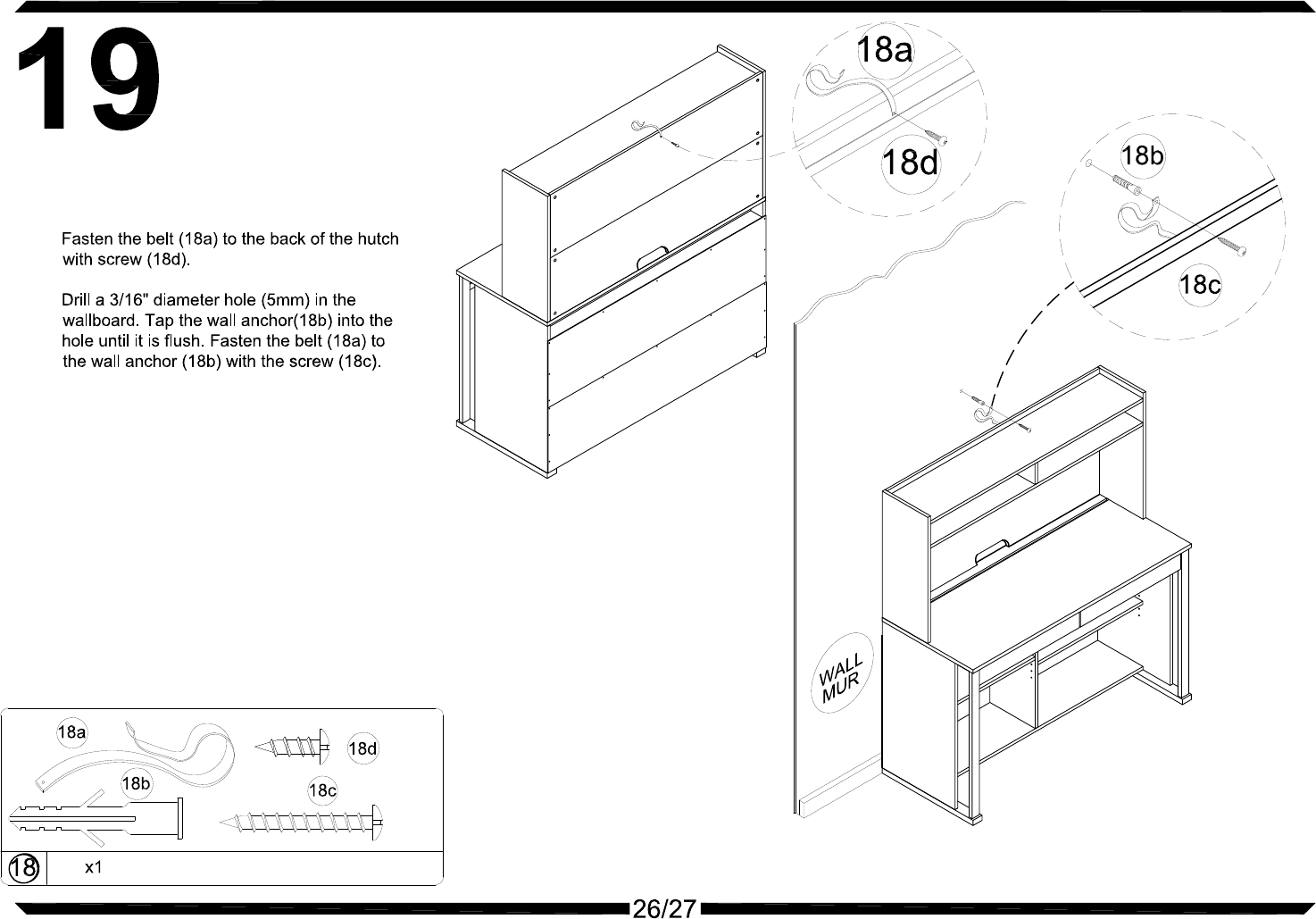 19

Fasten the belt (18a) to the back of the hutch with screw (18d).

Drill a 3/16" diameter hole (5mm) in the wallboard. Tap the wall anchor(18b) into the hole until it is flush. Fasten the belt (18a) to the wall anchor (18b) with the screw (18c).

18a

18d

18b

18c

WALL
MUR

18a

18d

18b

18c

18 x1

26/27