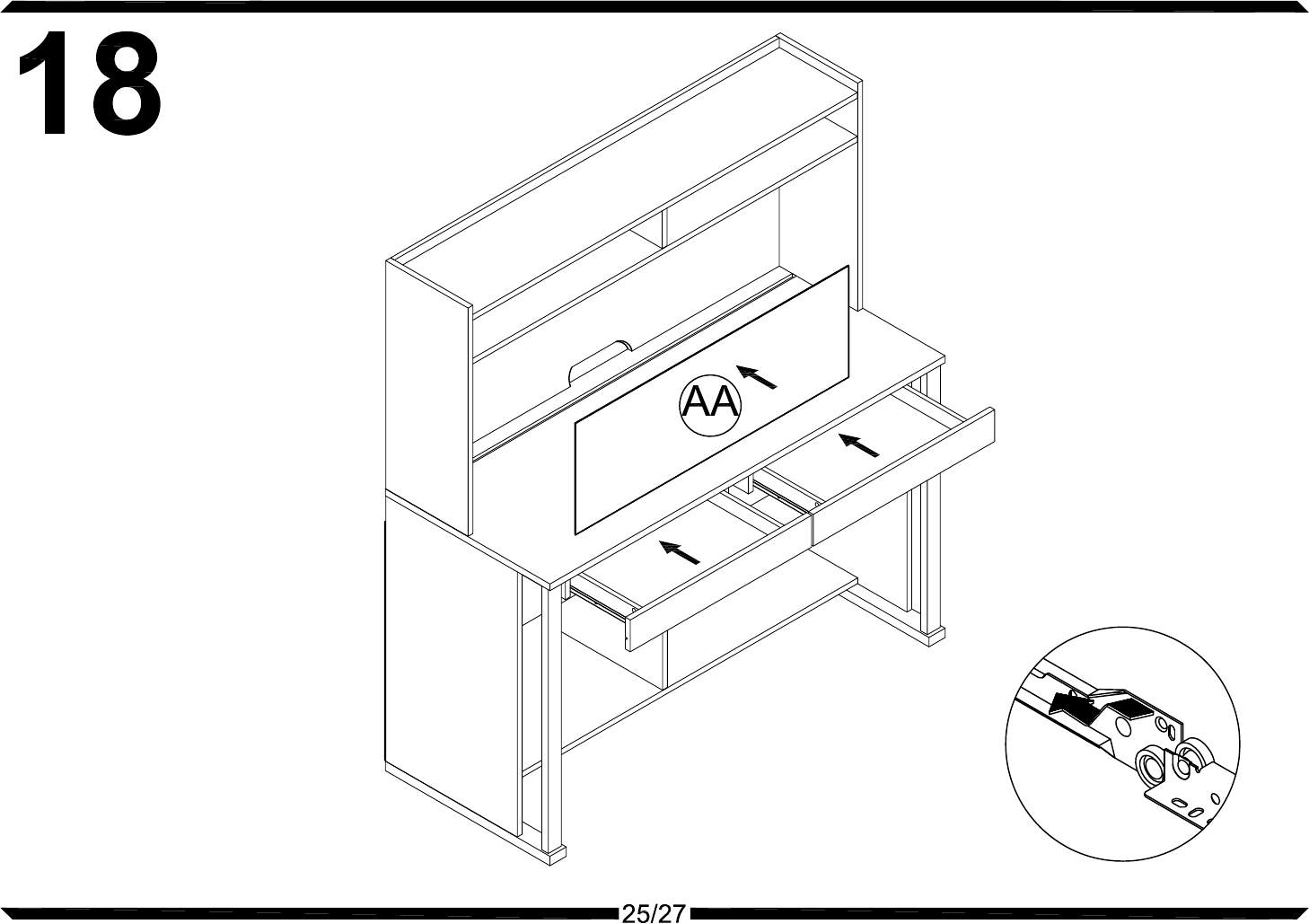 18

AA

25/27