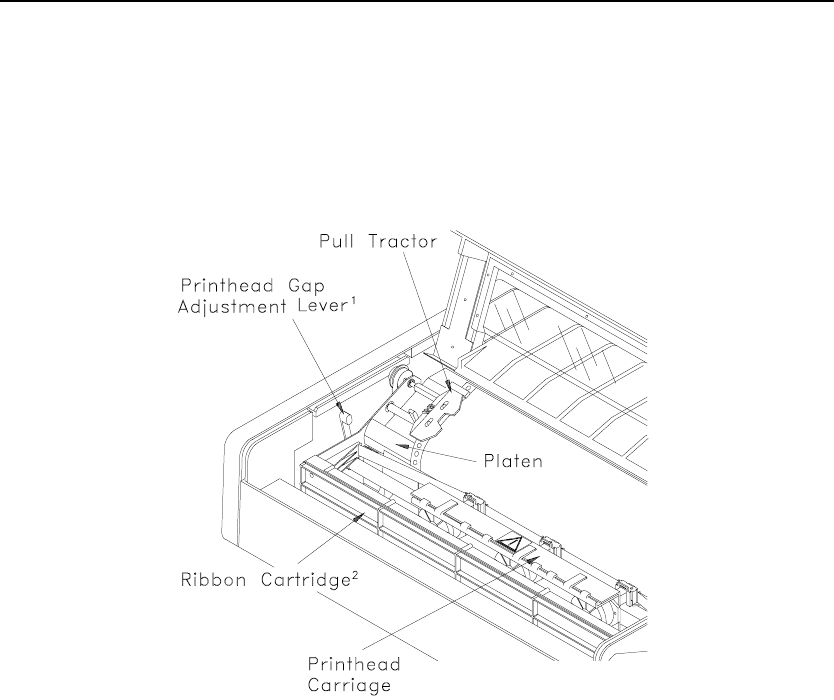 Pull Tractor

Printhead Gap Adjustment Lever$^1$

Platen

Ribbon Cartridge$^2$

Printhead Carriage