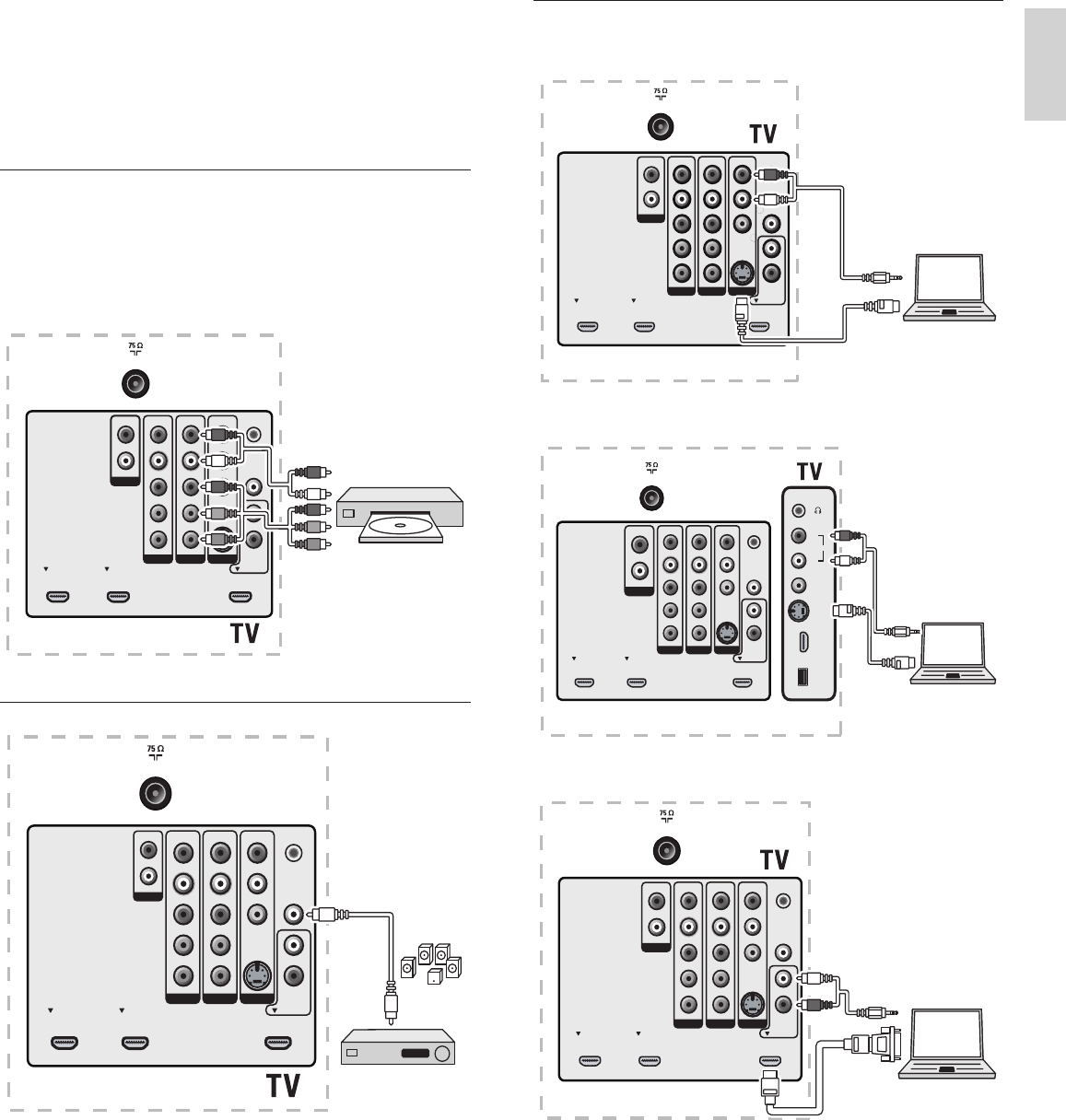 75 Ω

TV

75 Ω

TV

75 Ω

TV

75 Ω

TV

75 Ω

TV