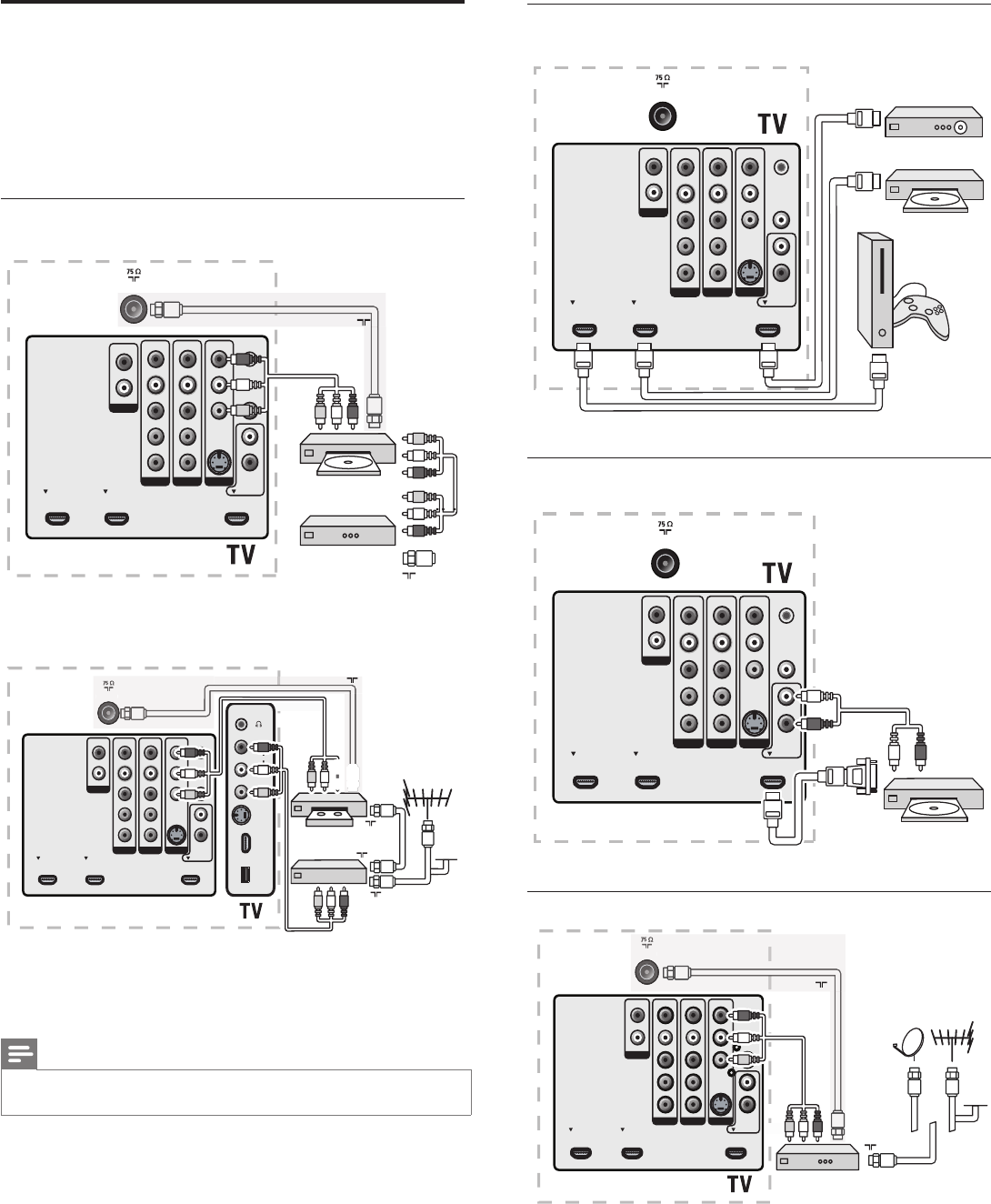 75 Ω

TV

75 Ω

TV

75 Ω

TV

75 Ω

TV

75 Ω

TV