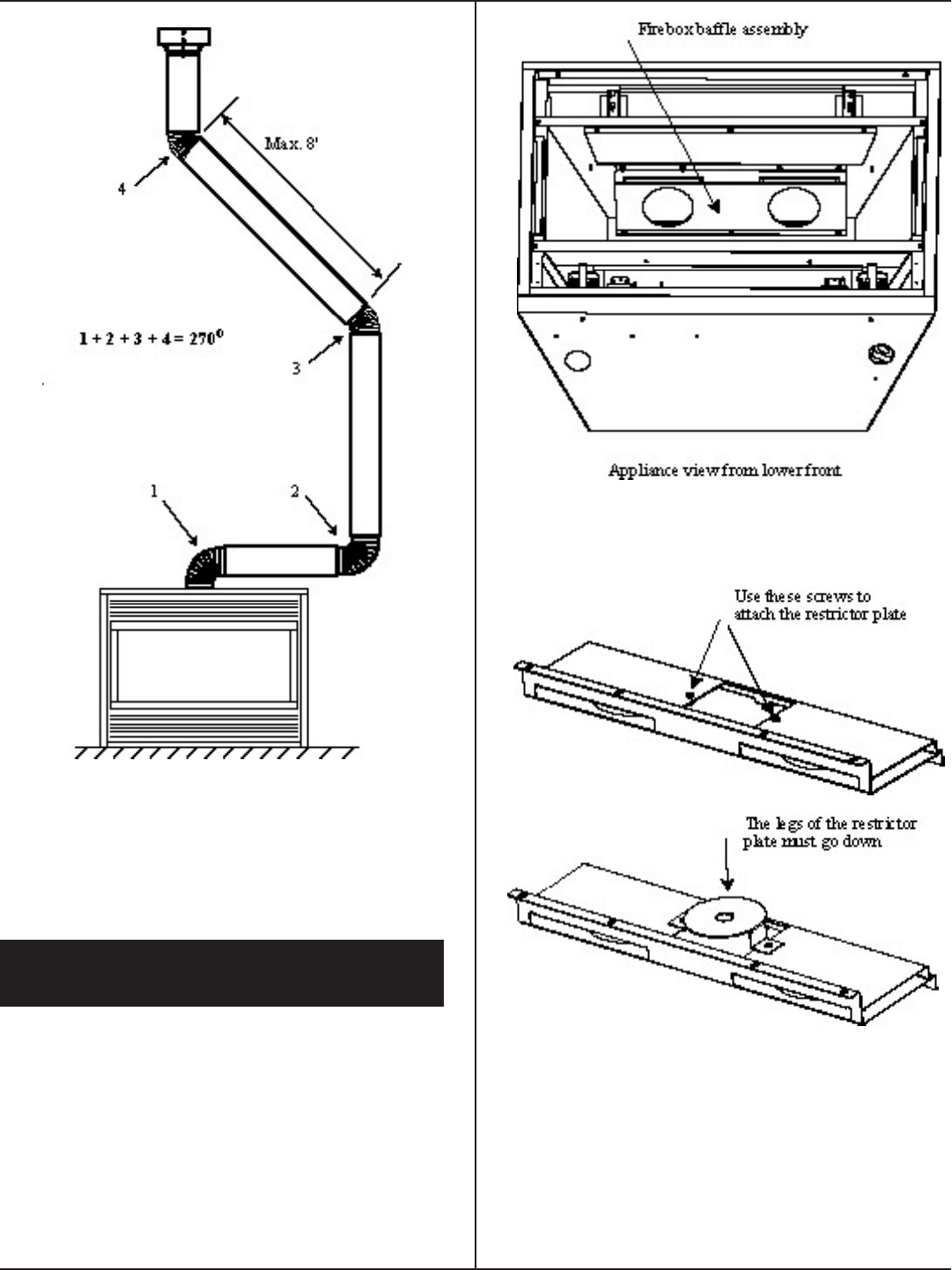 Max. 8'

4

$1 + 2 + 3 + 4 = 270^0$

3

1

2

Firebox baffle assembly

Appliance view from lower front

Use these screws to attach the restrictor plate

The legs of the restrictor plate must go down