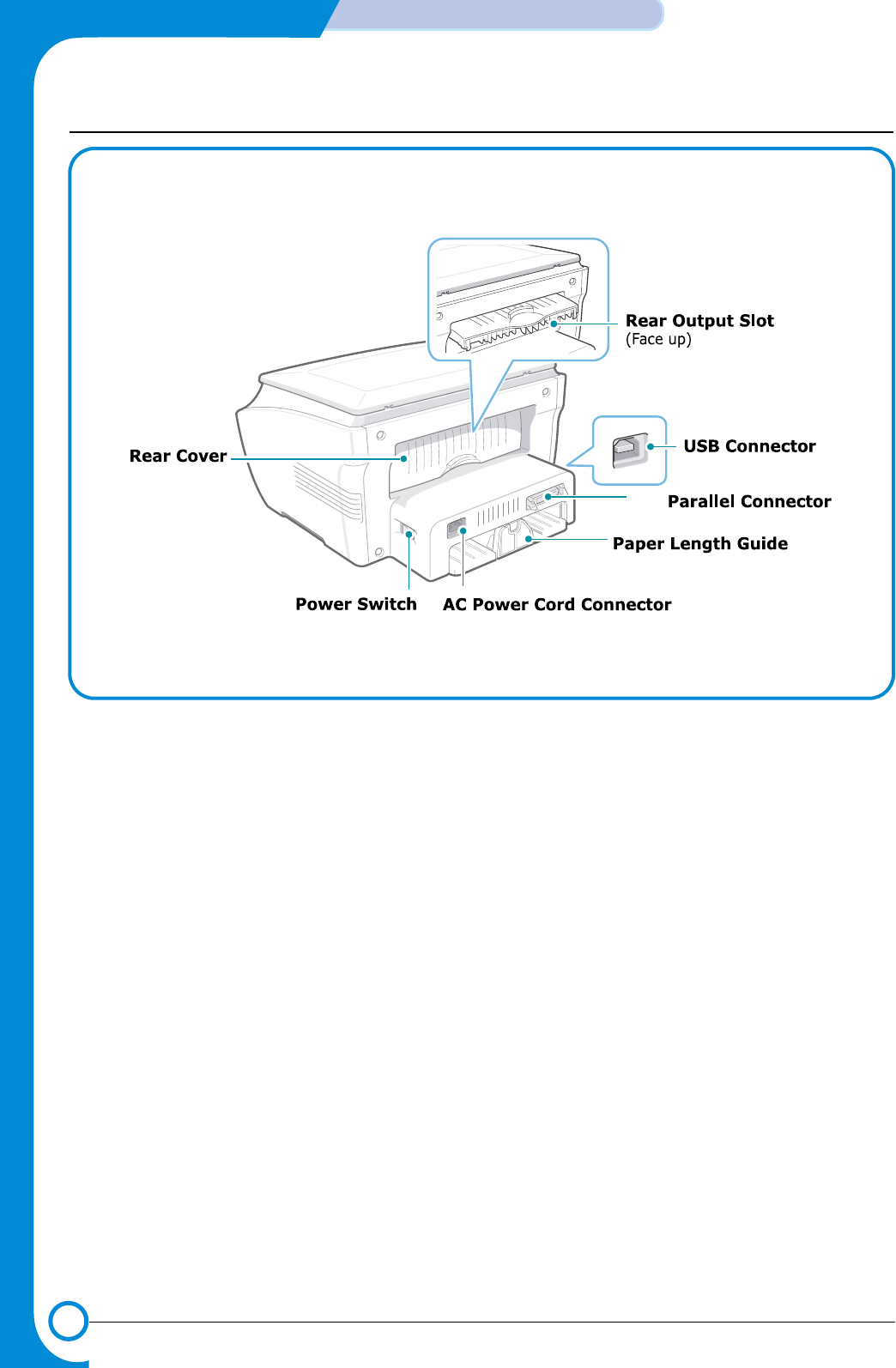 Rear Output Slot
(Face up)

Rear Cover

USB Connector

Parallel Connector

Paper Length Guide

Power Switch

AC Power Cord Connector