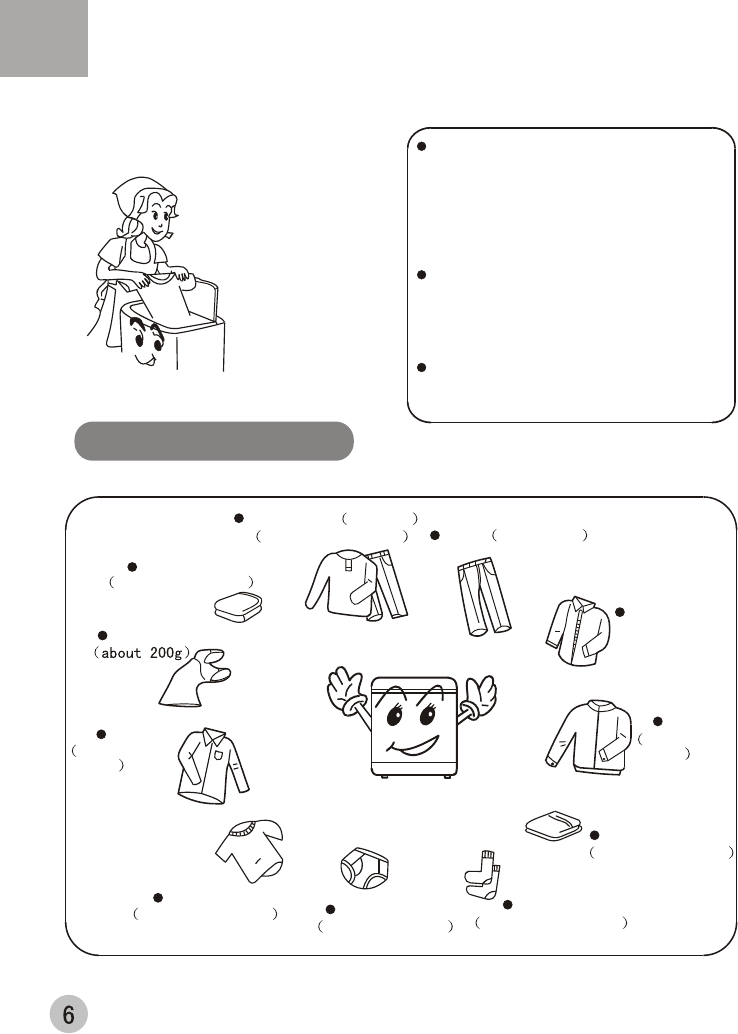 (about 200g)

6