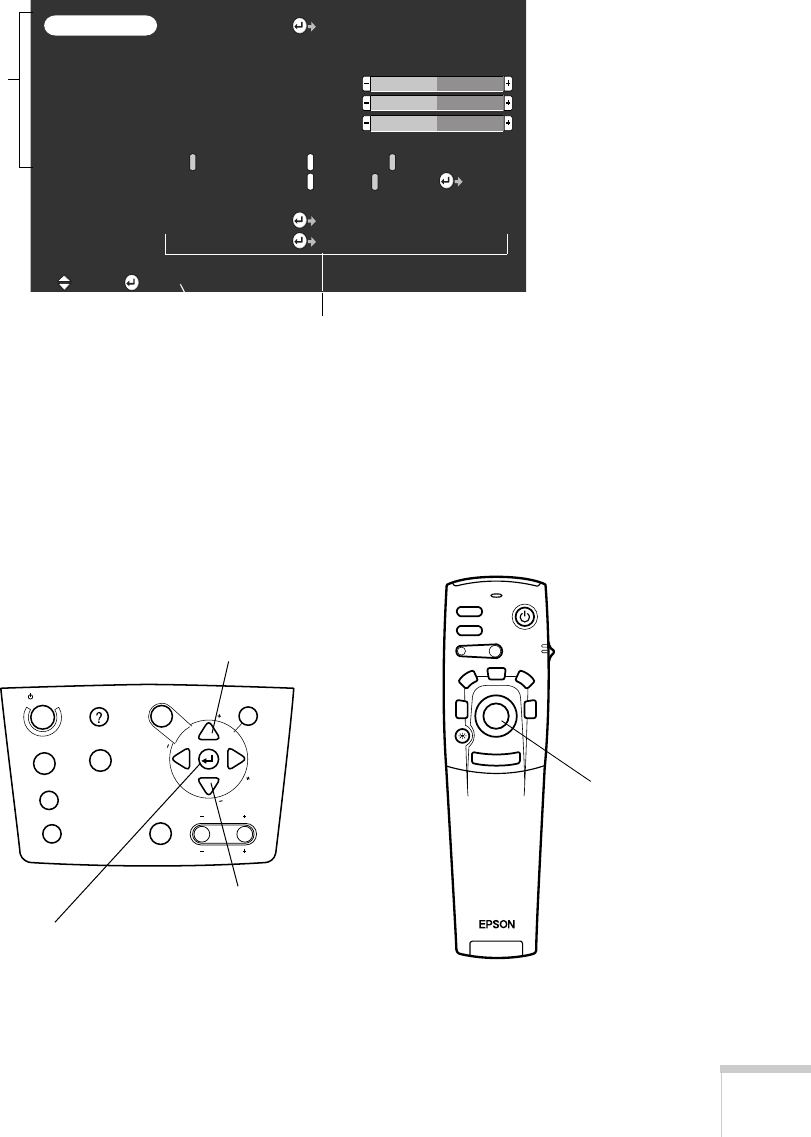 EPSON