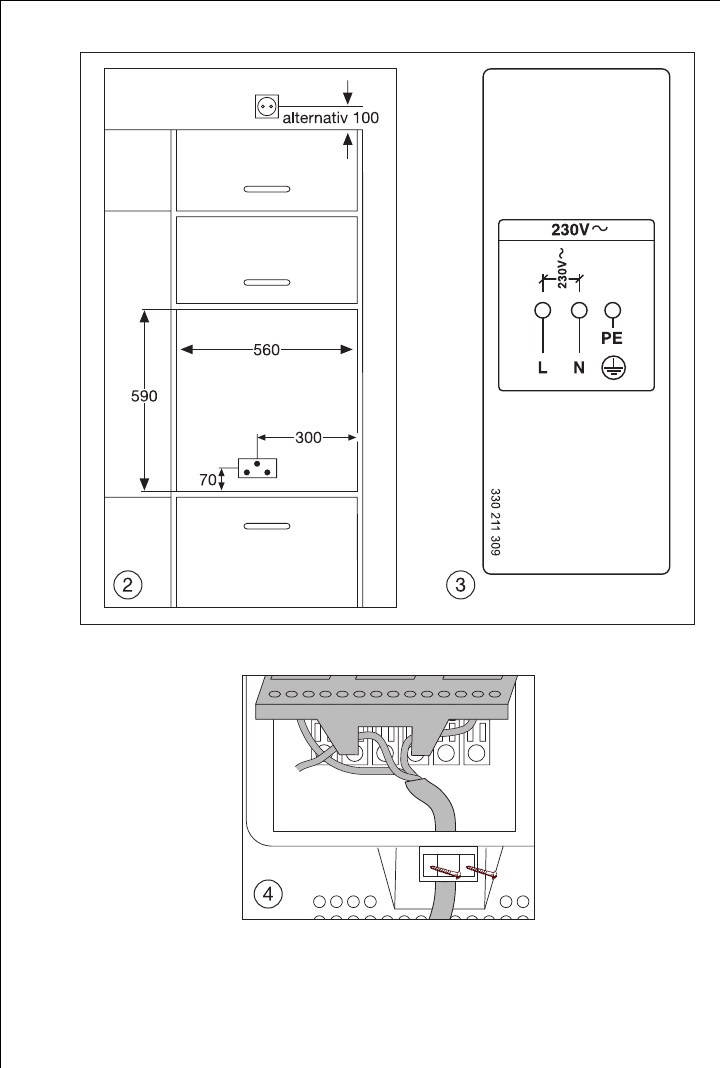 alternativ 100

560

590

300

70

②

230V ~

230V~

L N PE

330 211 309

③

④