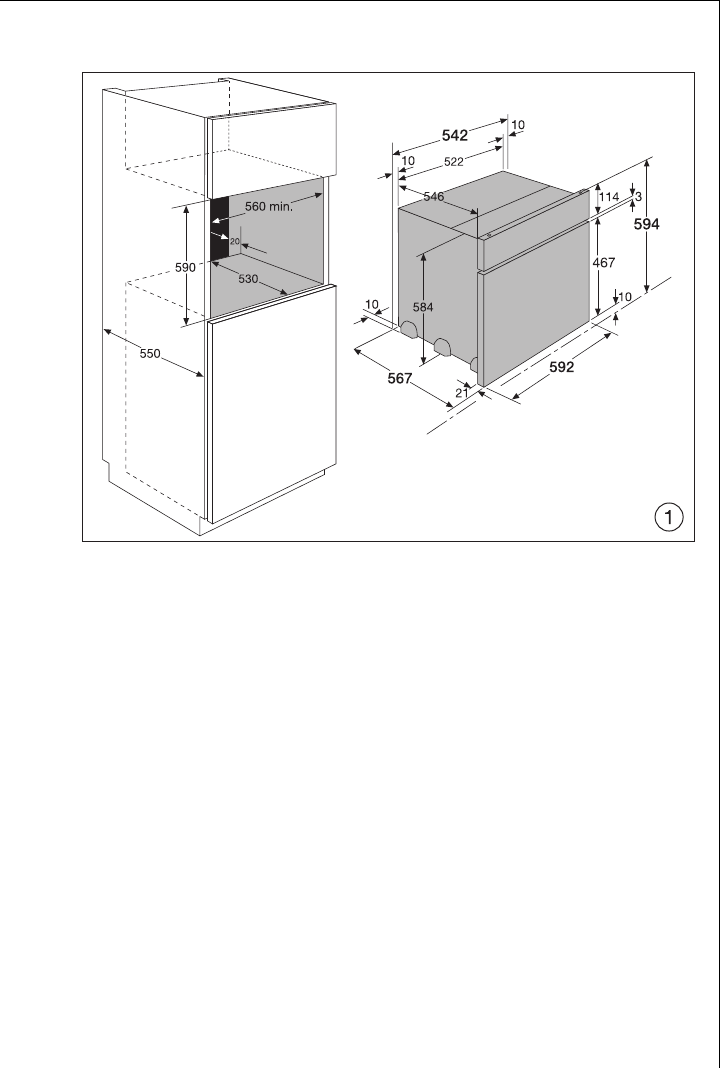 560 min.
20
590
530
550
542
10
10
522
546
114
3
594
467
584
10
10
567
21
592
1