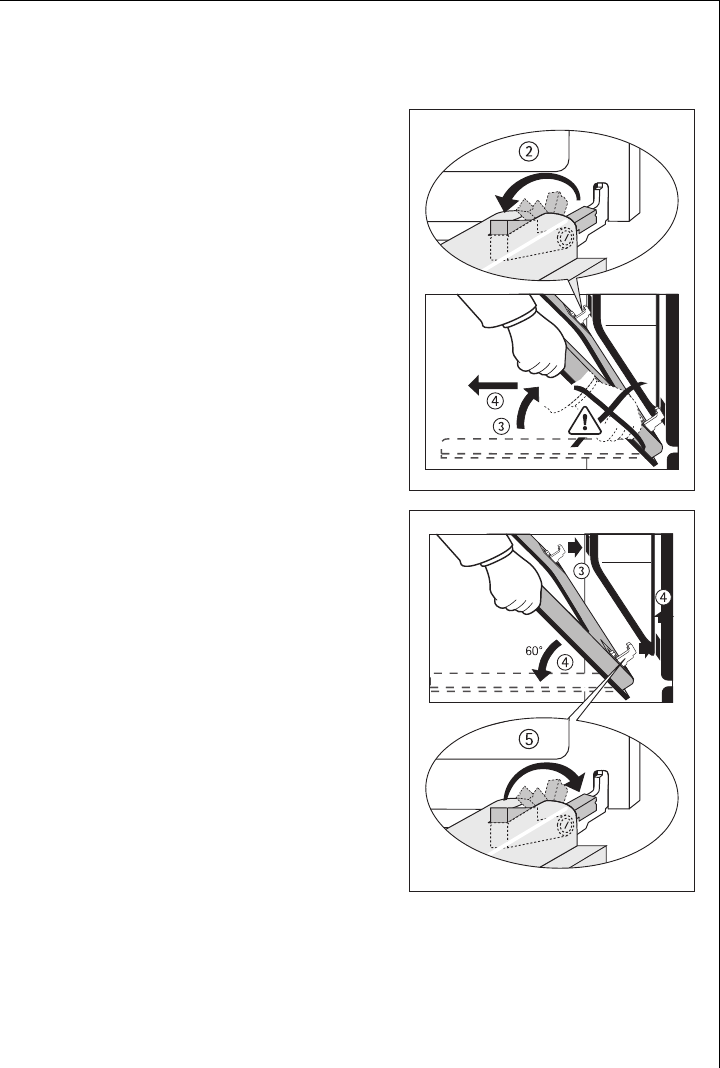 ②

④

③

③

④

60°

④

⑤