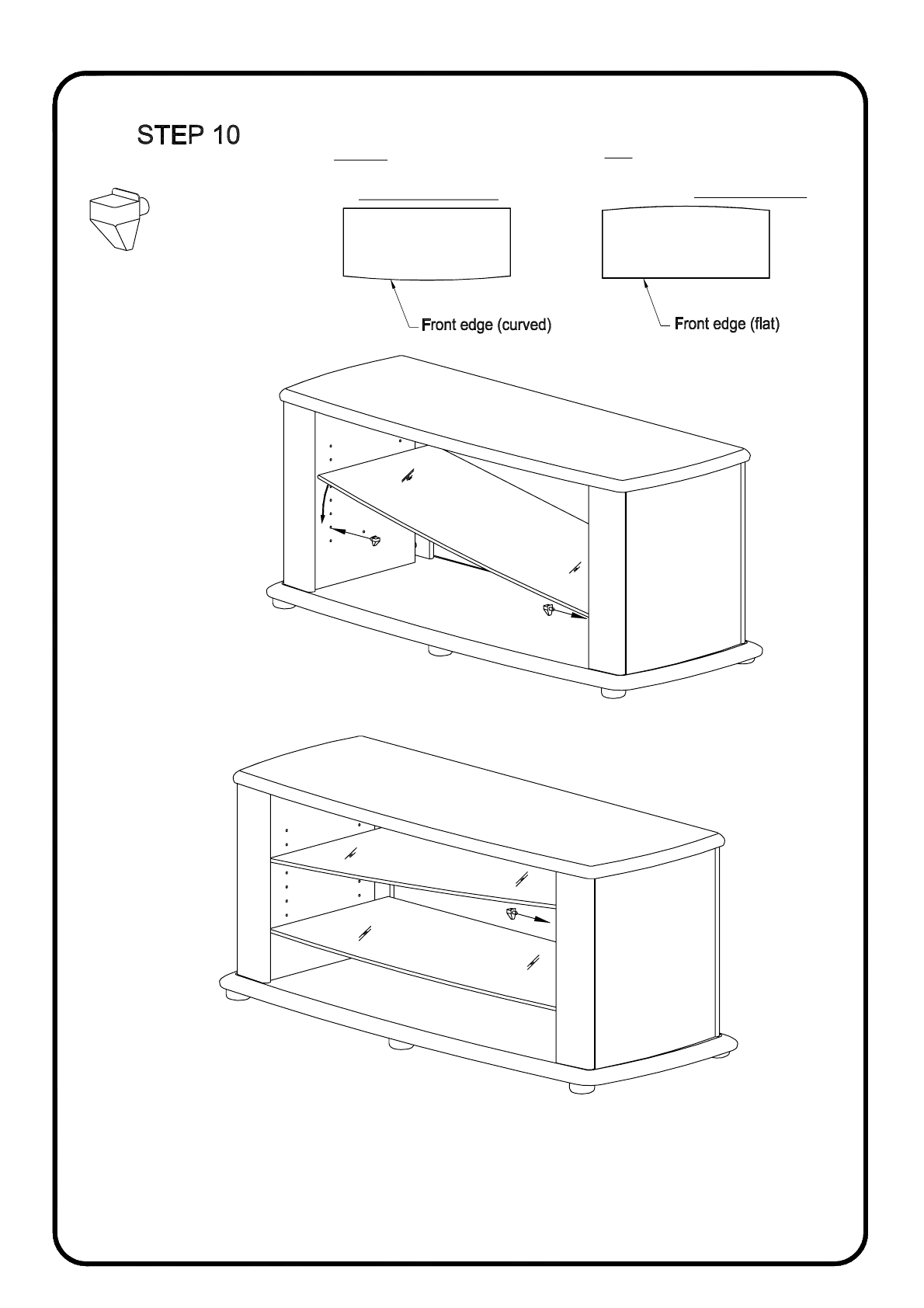 STEP 10

Front edge (curved)

Front edge (flat)