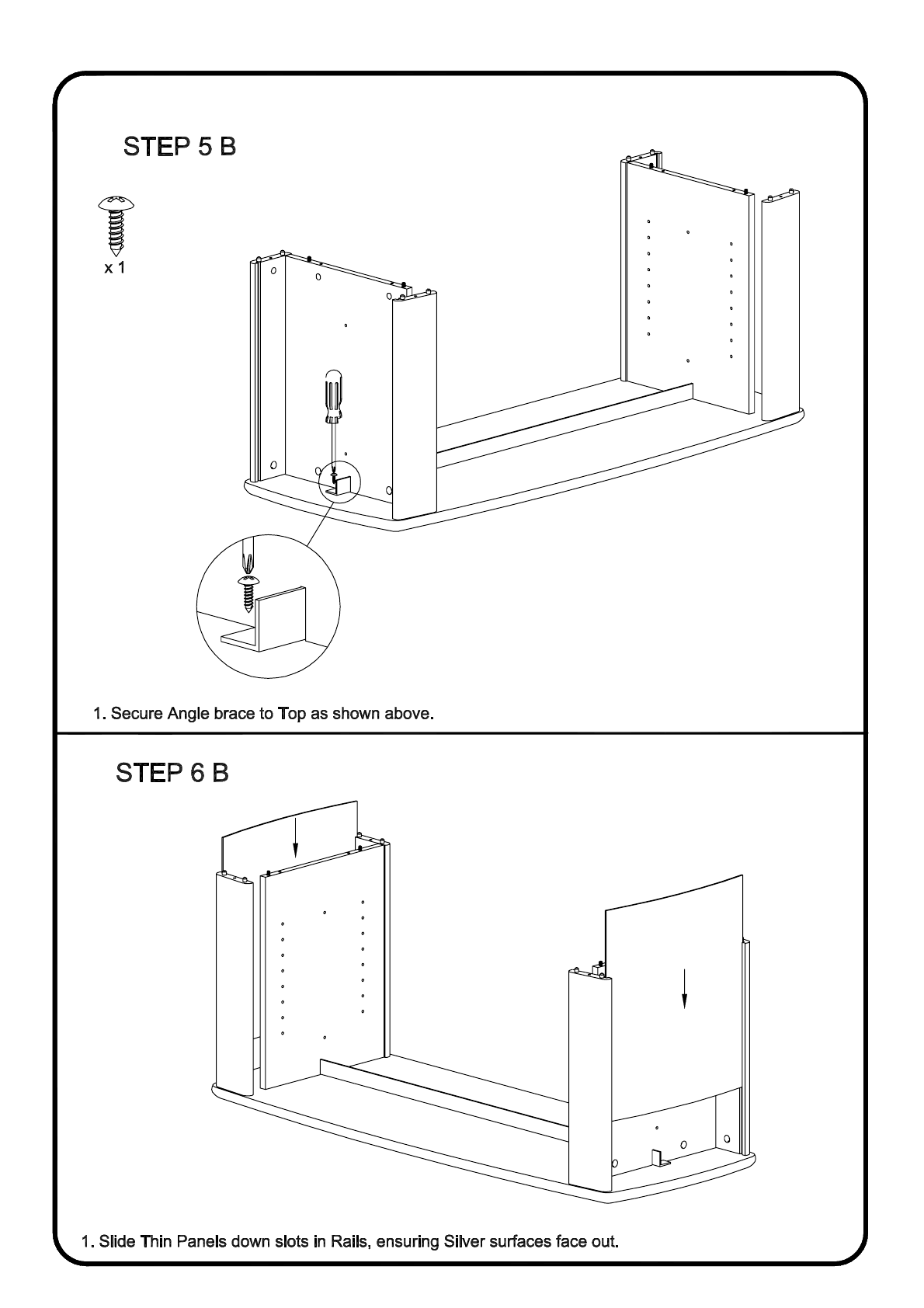 STEP 5 B

x 1

1. Secure Angle brace to Top as shown above.

STEP 6 B

1. Slide Thin Panels down slots in Rails, ensuring Silver surfaces face out.