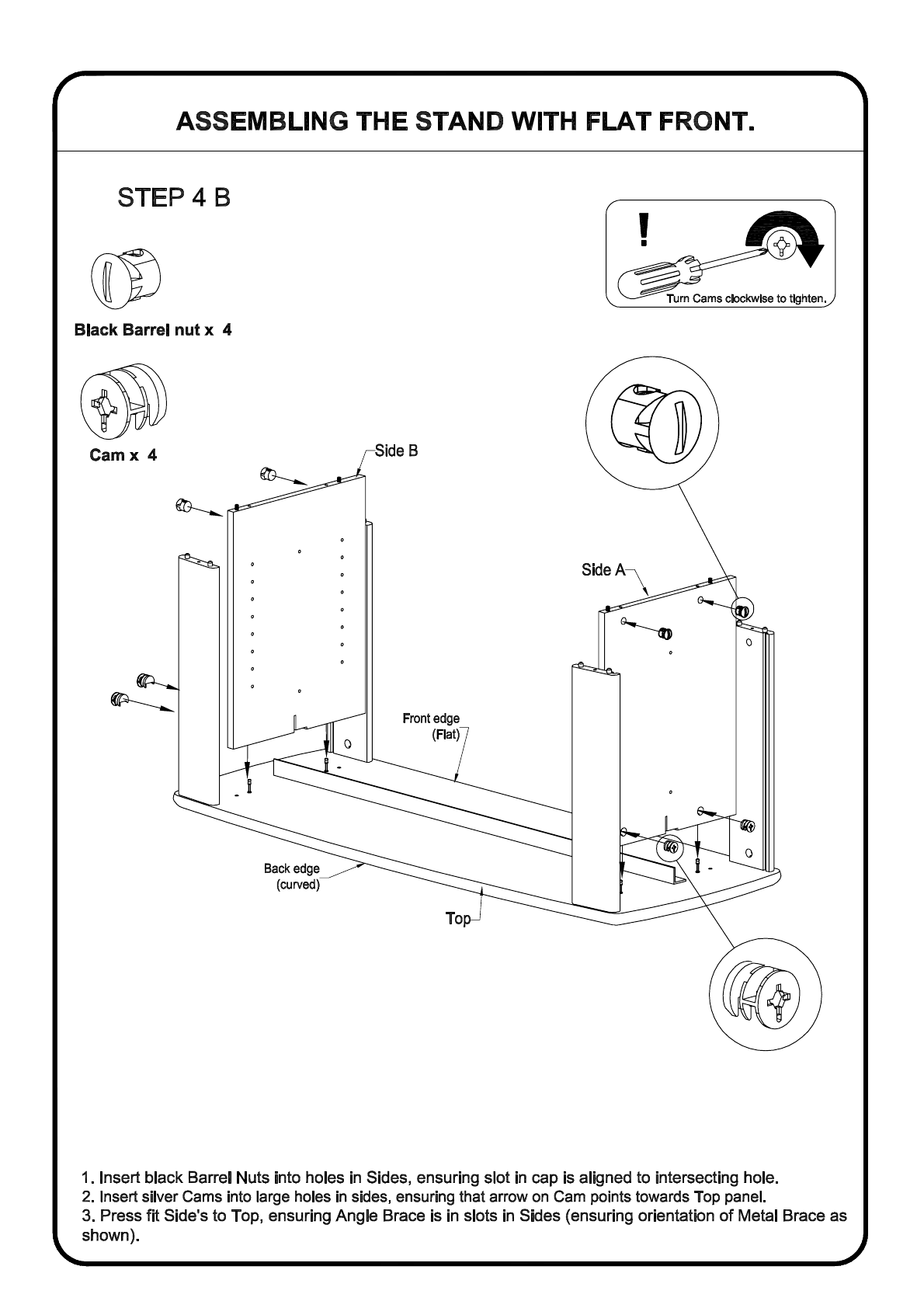 ASSEMBLING THE STAND WITH FLAT FRONT.

STEP 4 B

!

Turn Cams clockwise to tighten.

Black Barrel nut x 4

Cam x 4

Side B

Side A

Front edge
(Flat)

Back edge
(curved)

Top

1. Insert black Barrel Nuts into holes in Sides, ensuring slot in cap is aligned to intersecting hole.
2. Insert silver Cams into large holes in sides, ensuring that arrow on Cam points towards Top panel.
3. Press fit Side's to Top, ensuring Angle Brace is in slots in Sides (ensuring orientation of Metal Brace as shown).