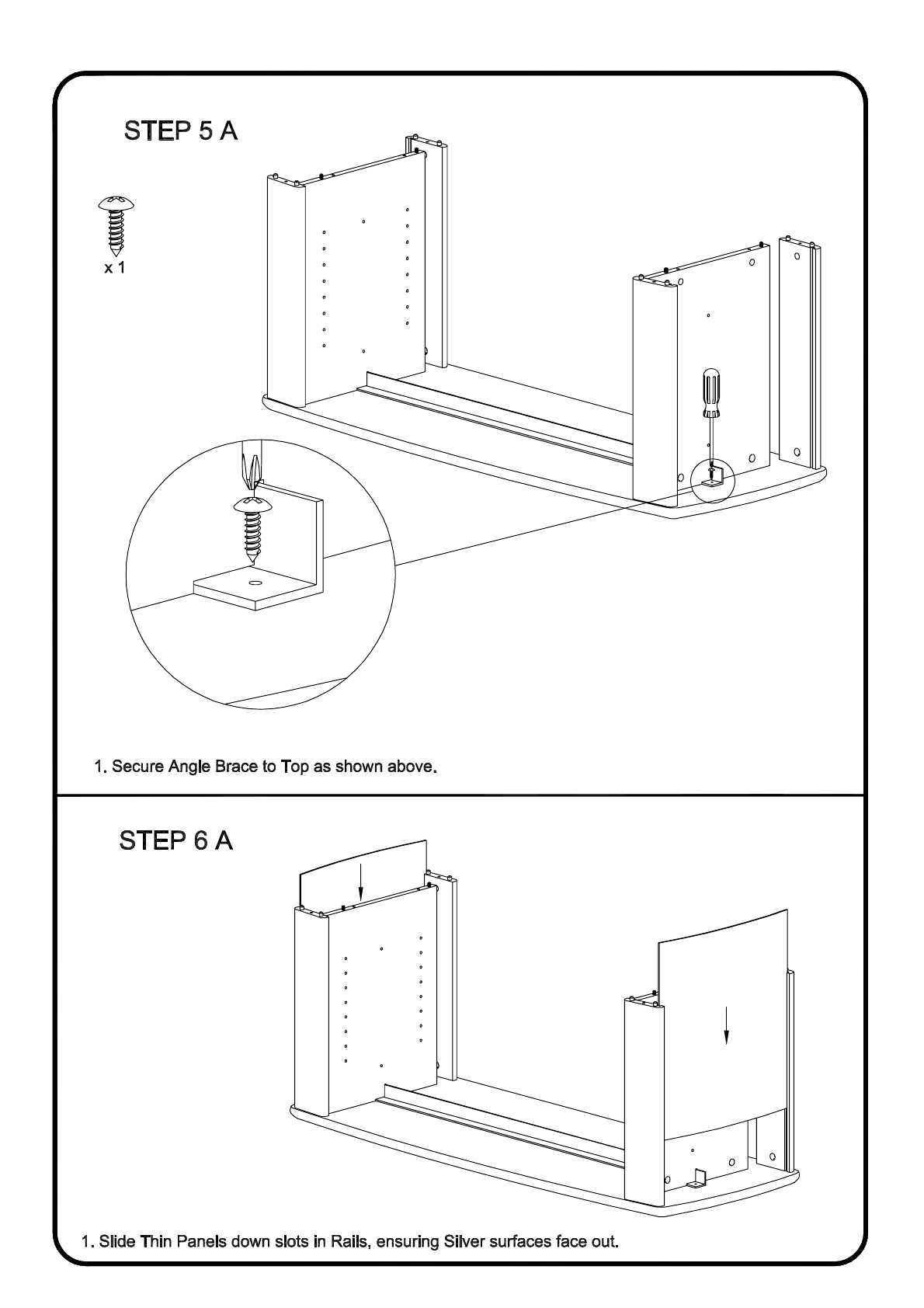 STEP 5 A

x 1

1. Secure Angle Brace to Top as shown above.

STEP 6 A

1. Slide Thin Panels down slots in Rails, ensuring Silver surfaces face out.