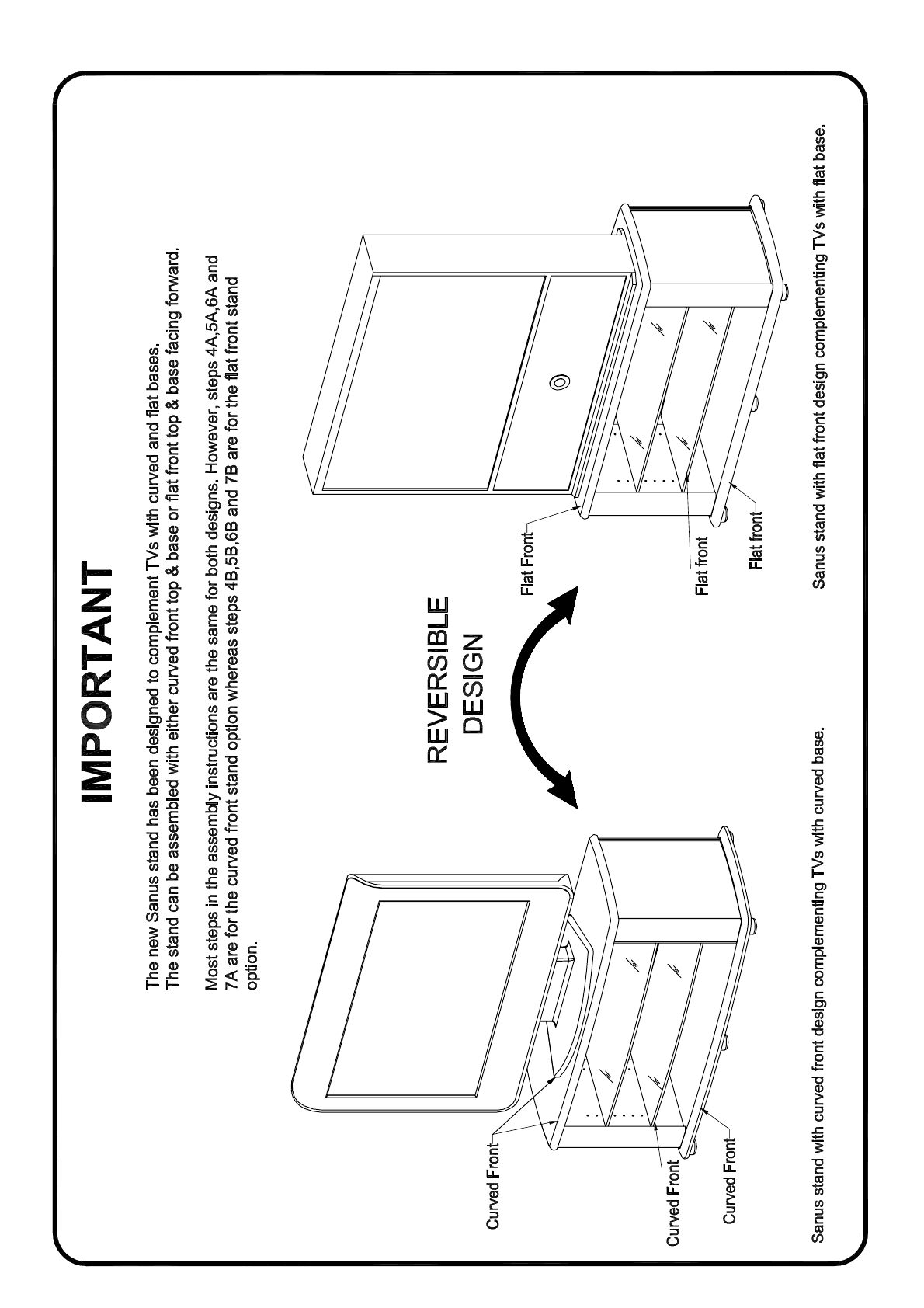 IMPORTANT

The new Sanus stand has been designed to complement TVs with curved and flat bases.
The stand can be assembled with either curved front top & base or flat front top & base facing forward.

Most steps in the assembly instructions are the same for both designs. However, steps 4A,5A,6A and 7A are for the curved front stand option whereas steps 4B,5B,6B and 7B are for the flat front stand option.

REVERSIBLE DESIGN

Curved Front

Curved Front

Curved Front

Sanus stand with curved front design complementing TVs with curved base.

Flat Front

Flat front

Flat front

Sanus stand with flat front design complementing TVs with flat base.