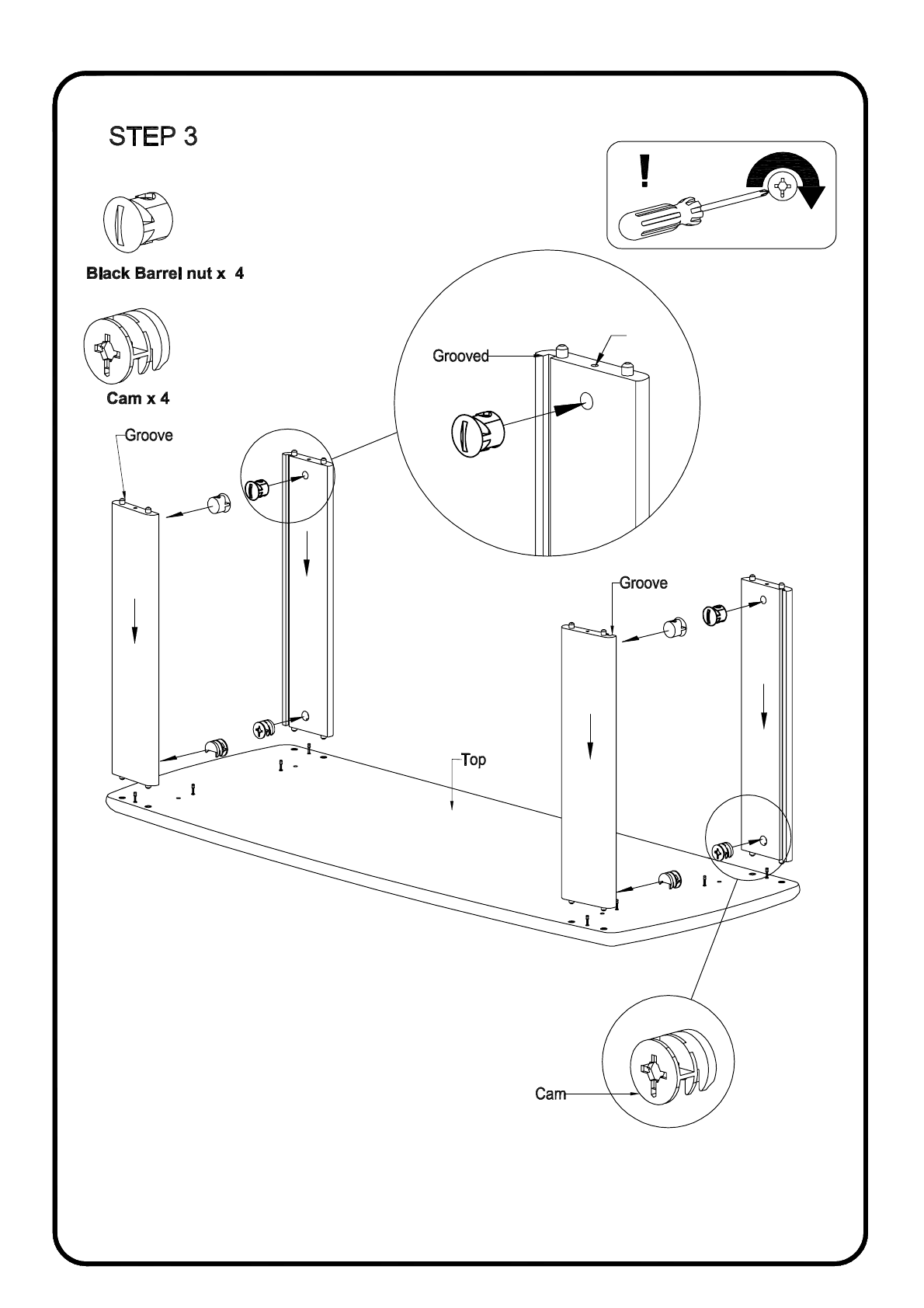 STEP 3

!

Black Barrel nut x 4

Cam x 4

Grooved

Groove

Groove

Top

Cam