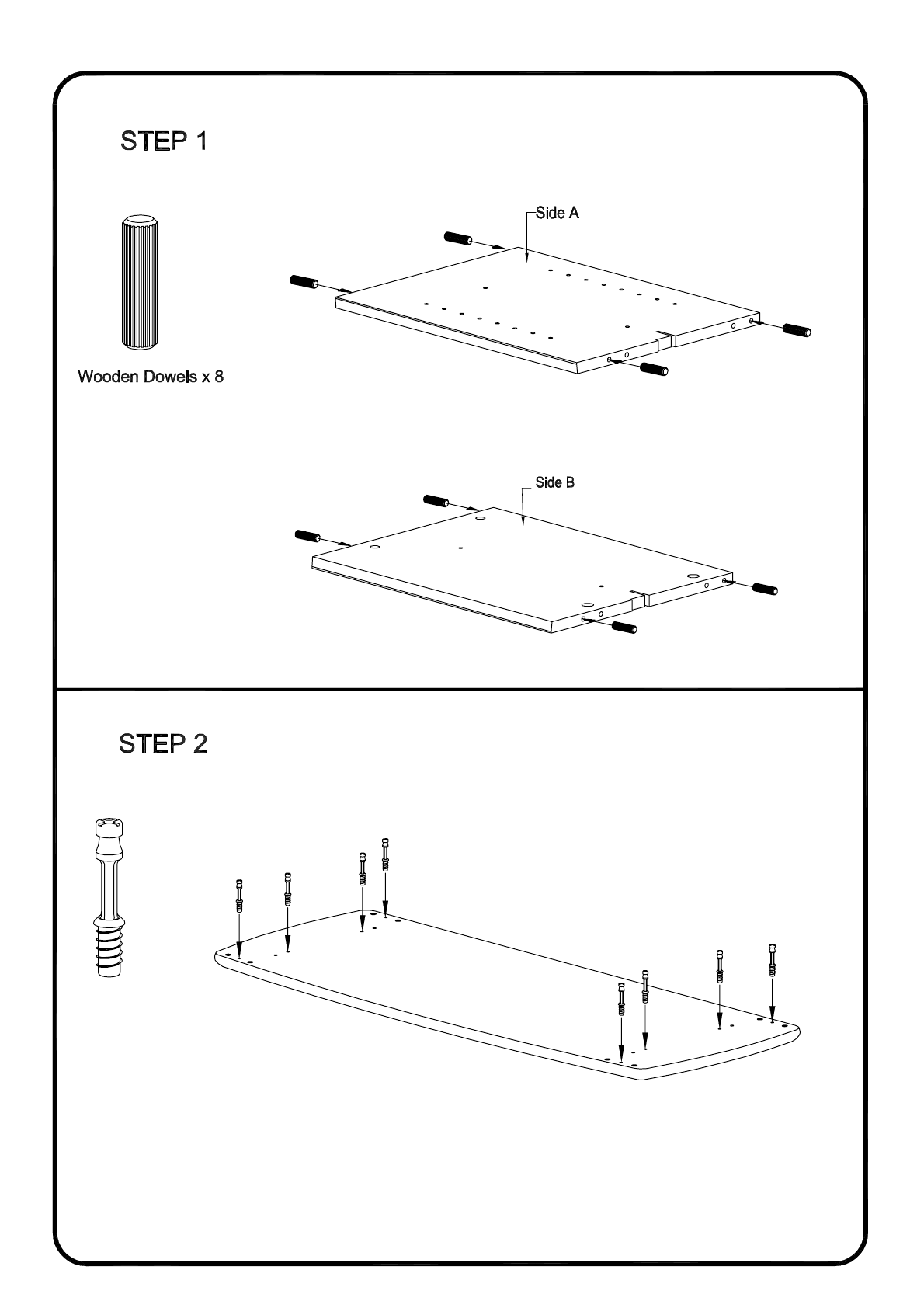 STEP 1

Wooden Dowels x 8

Side A

Side B

STEP 2