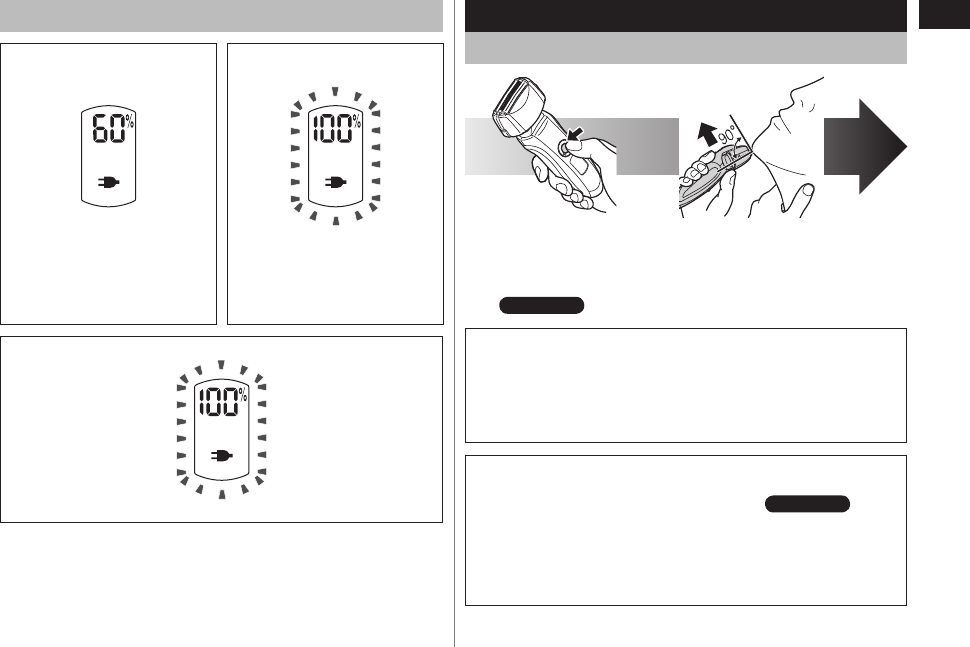 60%

100%

100%

90°