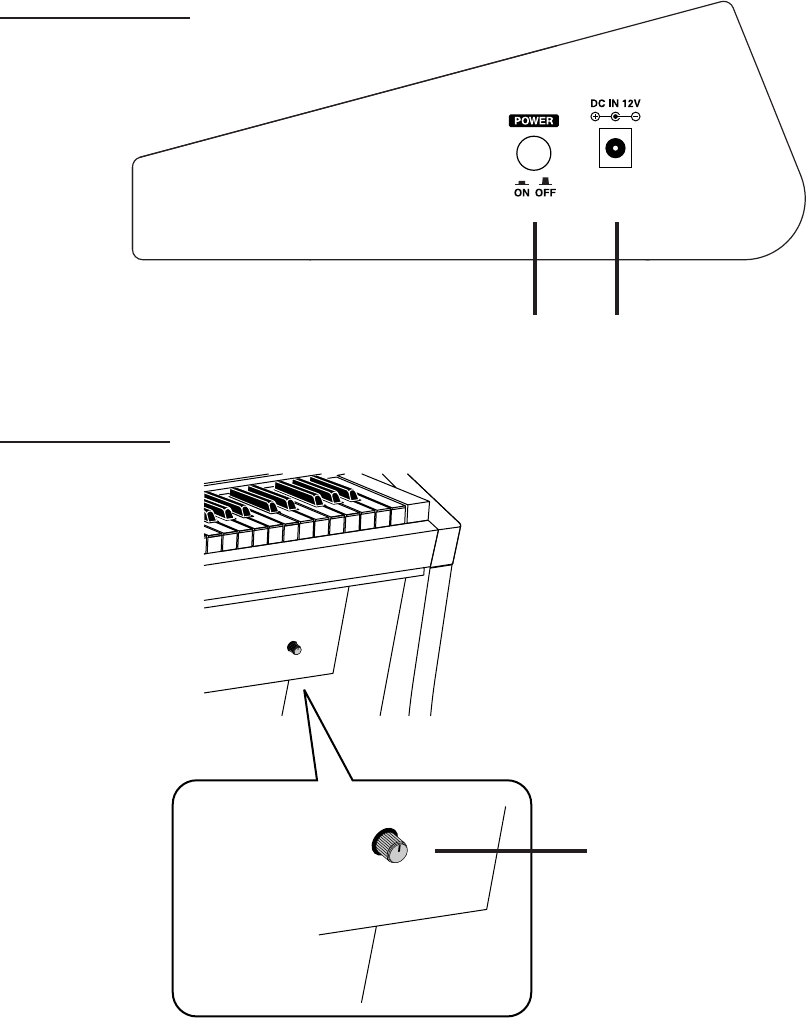 POWER

ON OFF

DC IN 12V