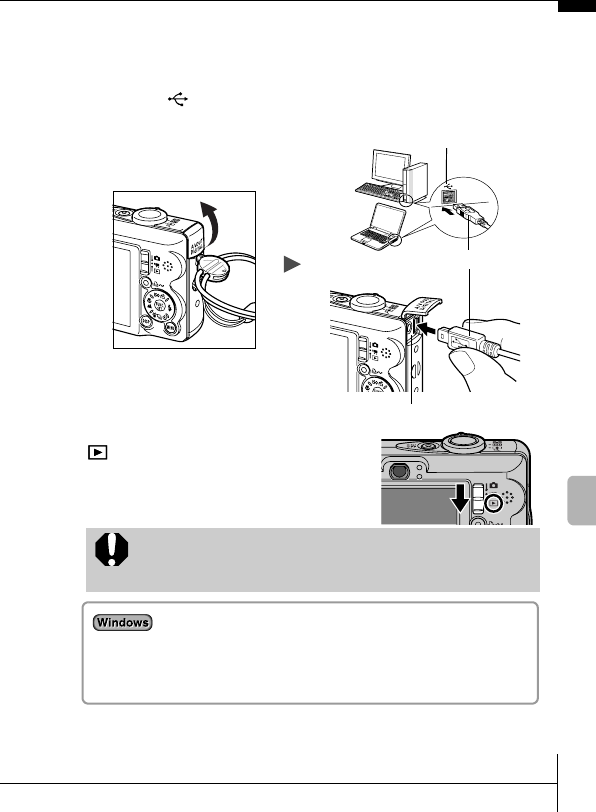 Windows