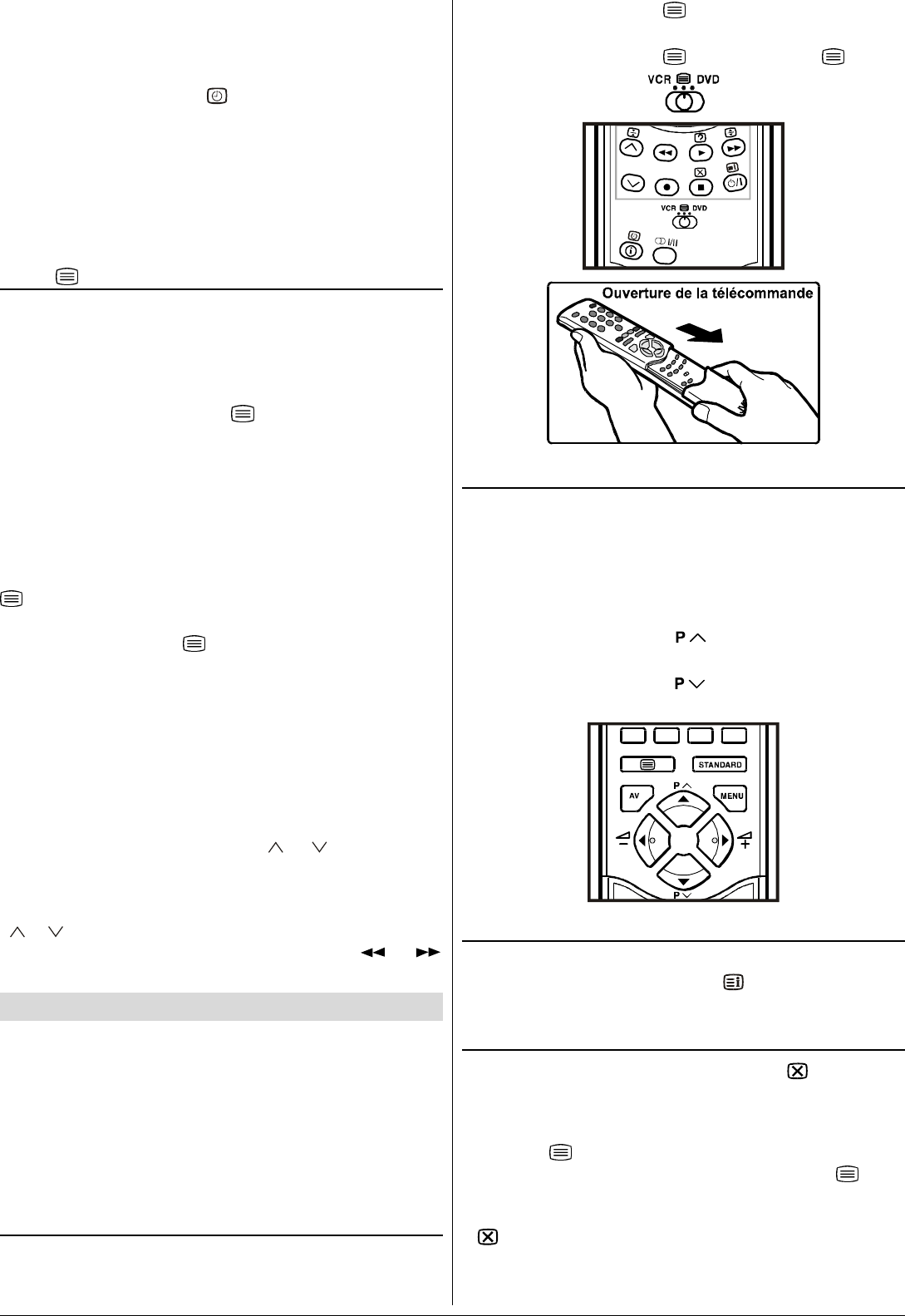 VCR DVD

VCR DVD

I/II

Ouverture de la télécommande

P

P

STANDARD

P

AV

MENU

P