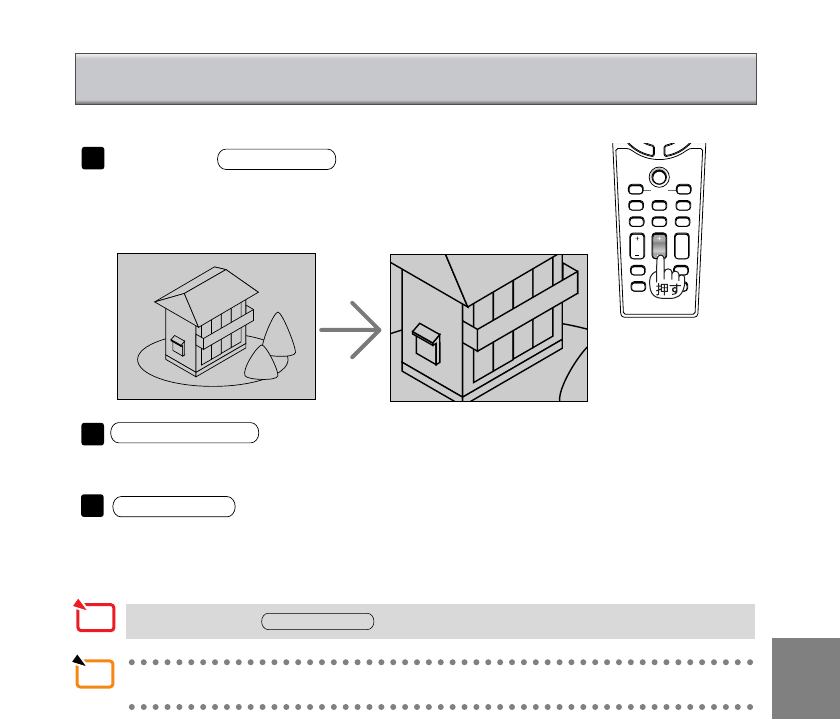 押す