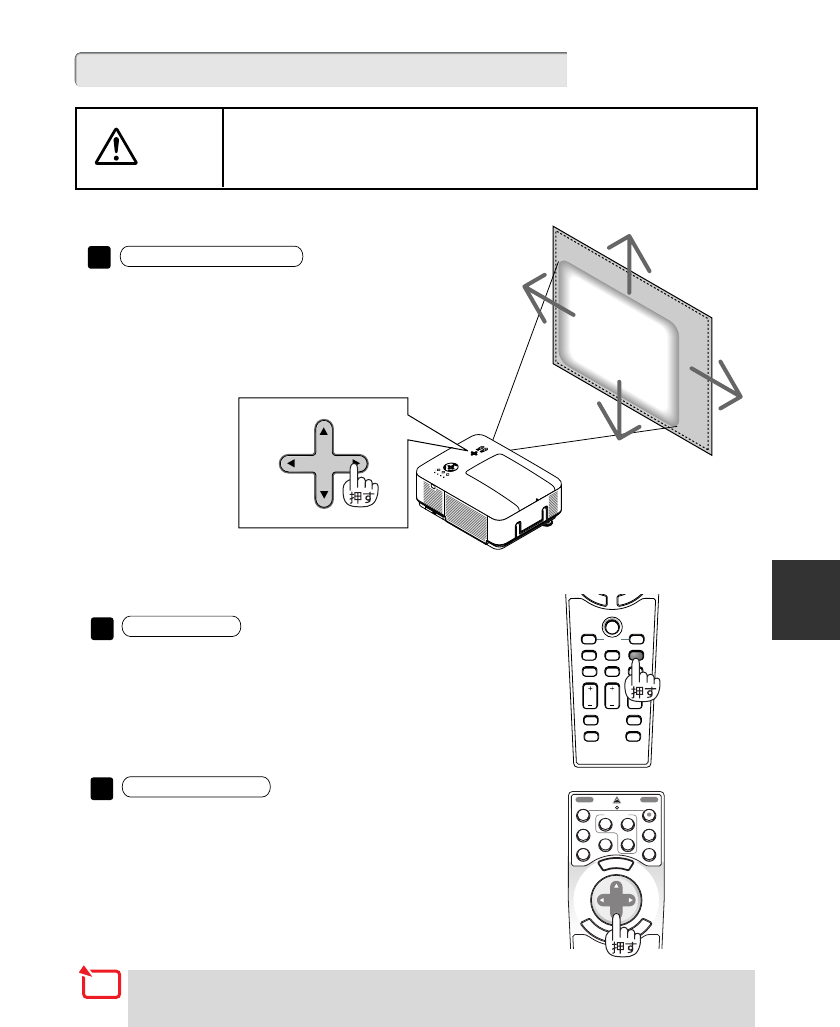 押す

押す

押す