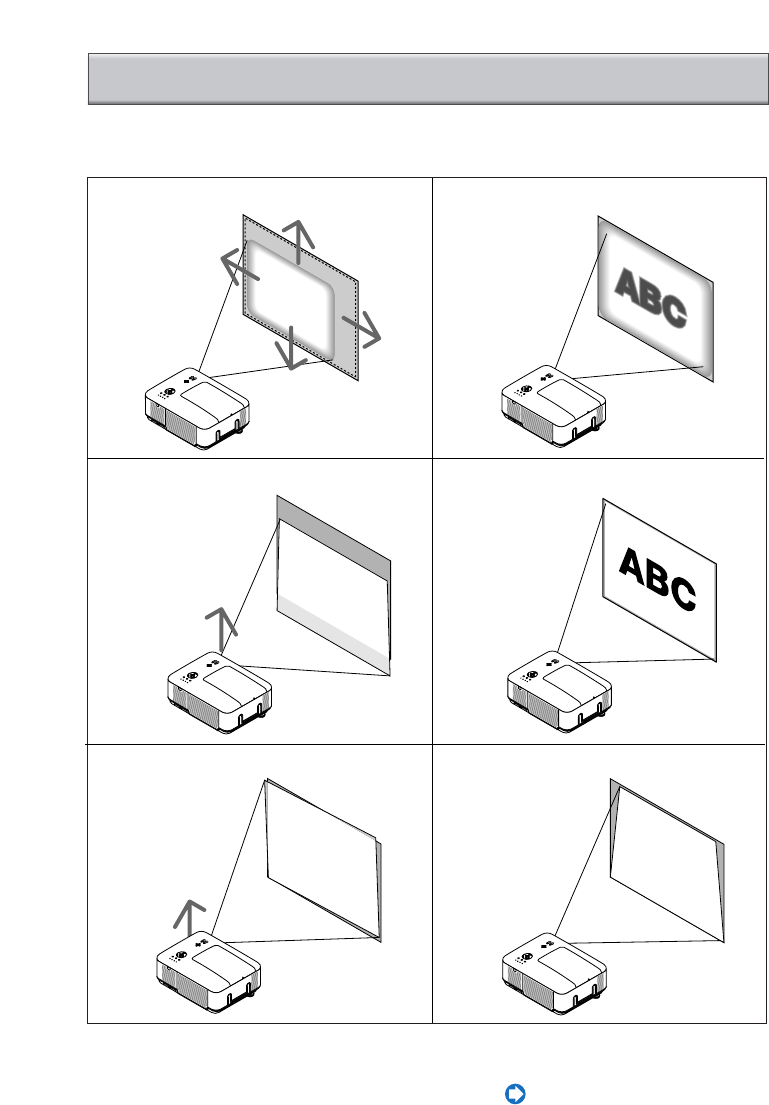 ABC

ABC