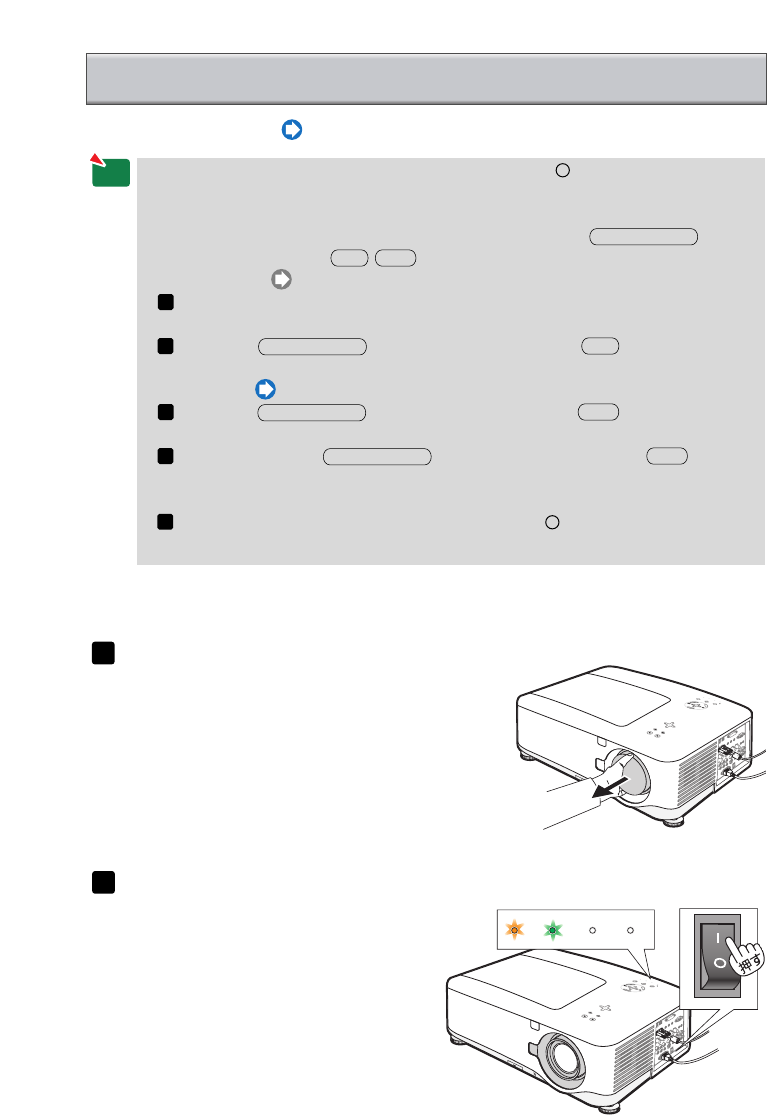 押す