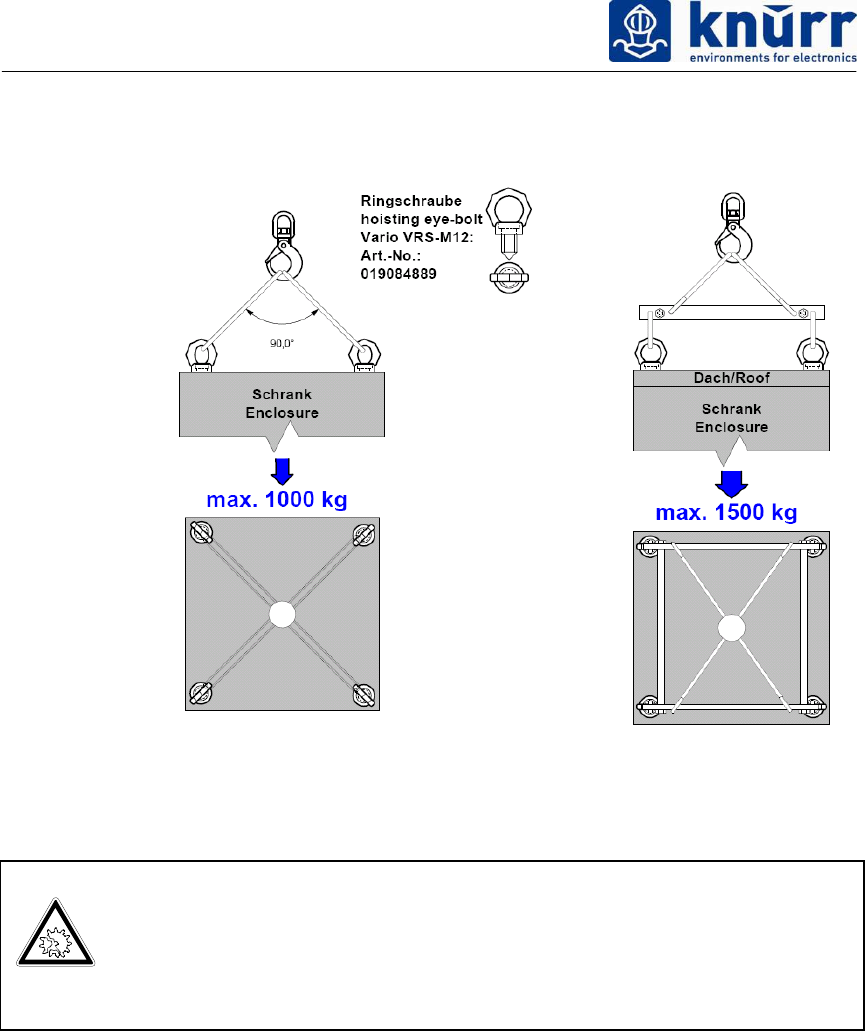 knürr
environments for electronics

Ringschraube
hoisting eye-bolt
Vario VRS-M12:
Art.-No.:
019084889

90,0°

Schrank
Enclosure

max. 1000 kg

Dach/Roof

Schrank
Enclosure

max. 1500 kg