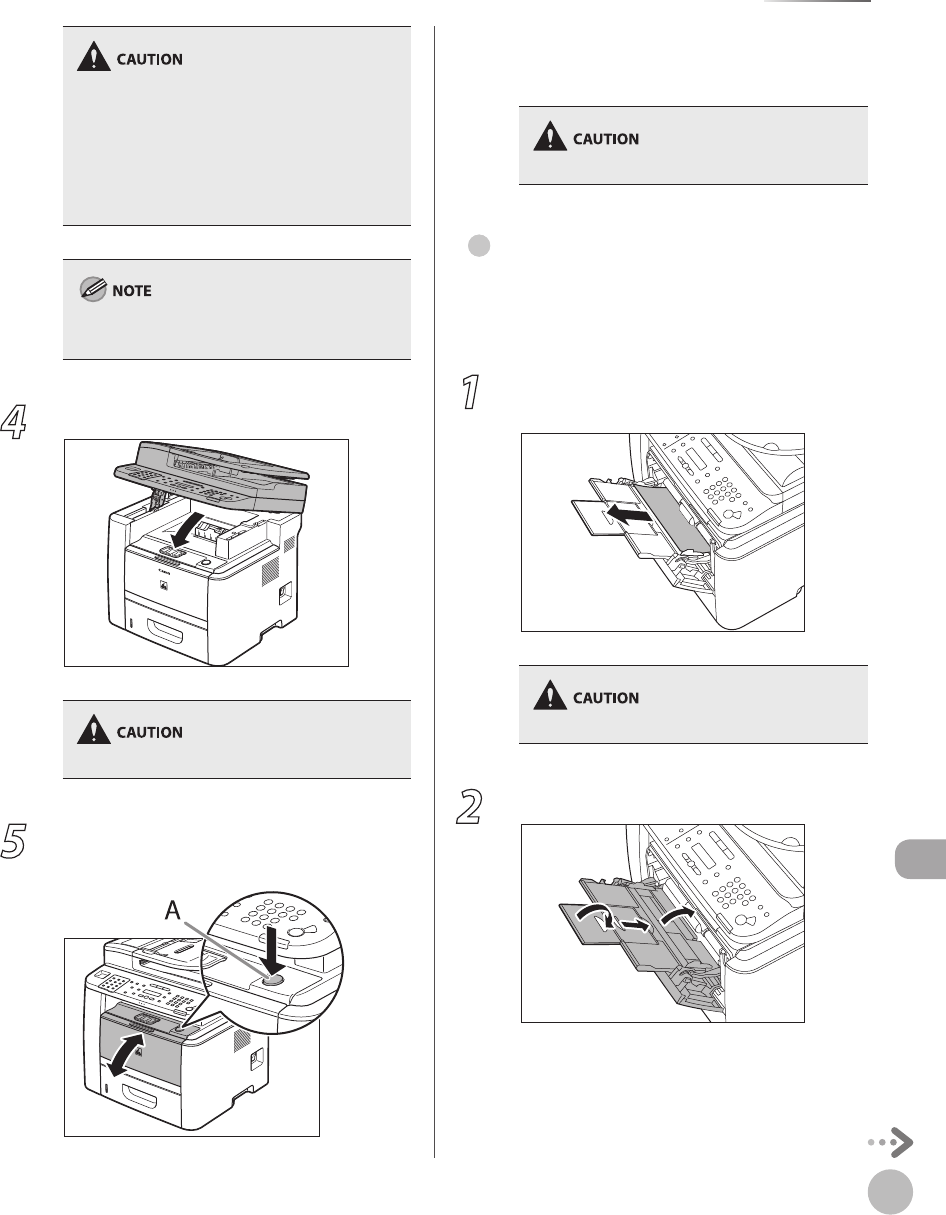 CAUTION

NOTE

4

CAUTION

5

A

CAUTION

1

CAUTION

2