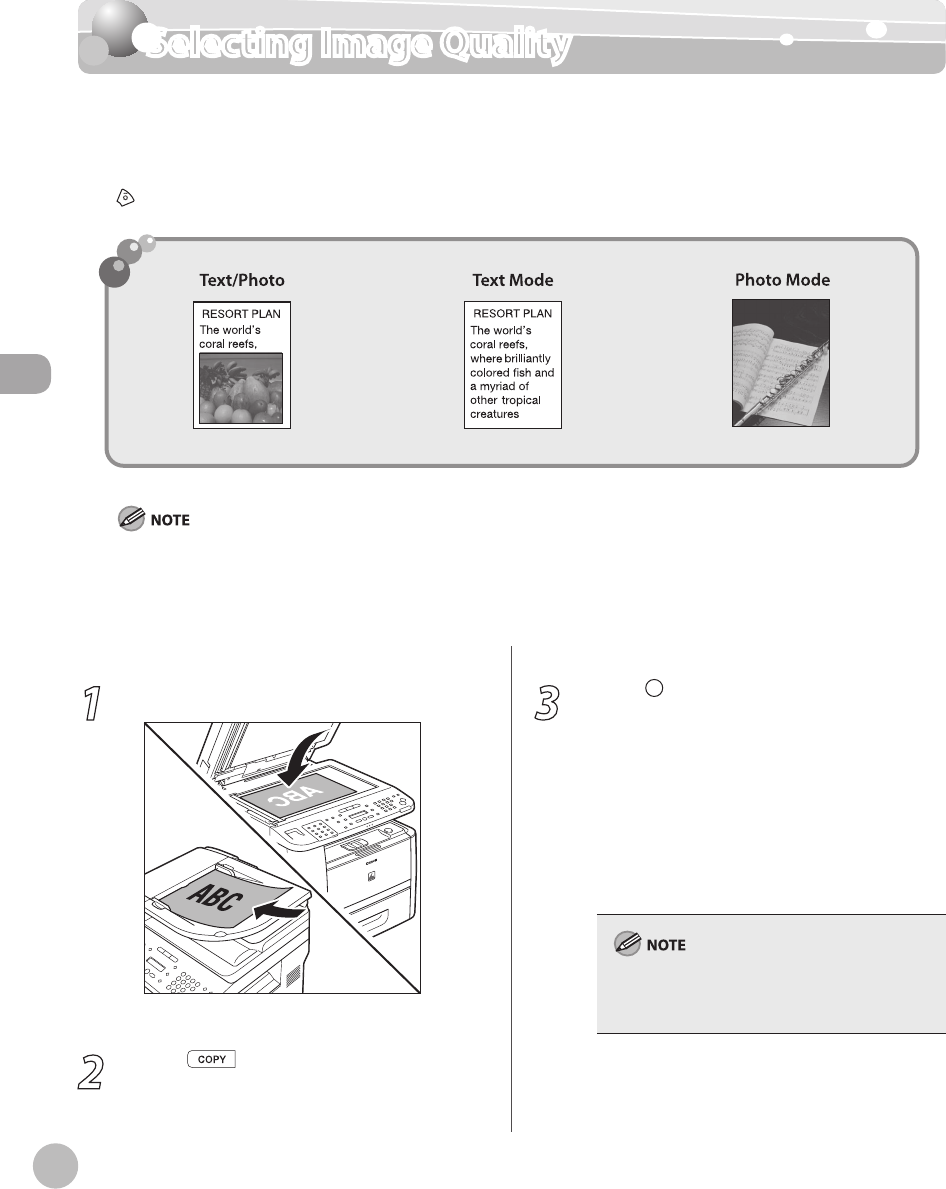 Selecting Image Quality

Text/Photo

RESORT PLAN
The world's coral reefs,

Text Mode

RESORT PLAN
The world's coral reefs, where brilliantly colored fish and a myriad of other tropical creatures

Photo Mode

NOTE

1

ABC

ABC

2

COPY

3

NOTE