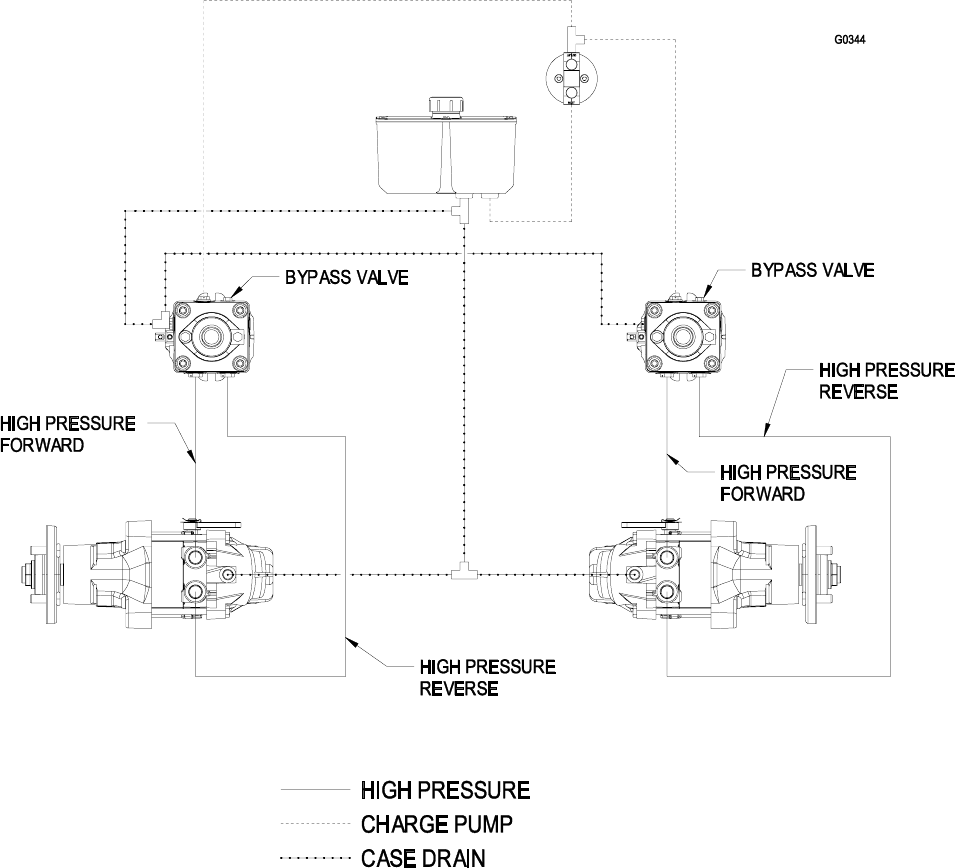 G0344

BYPASS VALVE

BYPASS VALVE

HIGH PRESSURE REVERSE

HIGH PRESSURE FORWARD

HIGH PRESSURE FORWARD

HIGH PRESSURE REVERSE

HIGH PRESSURE
CHARGE PUMP
CASE DRAIN