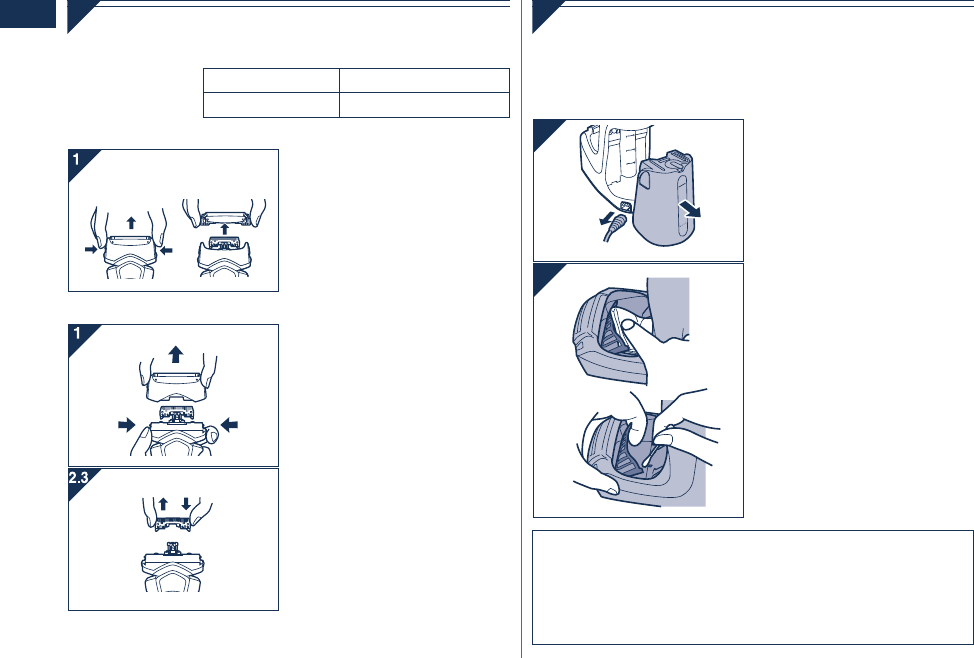 1

1

2.3