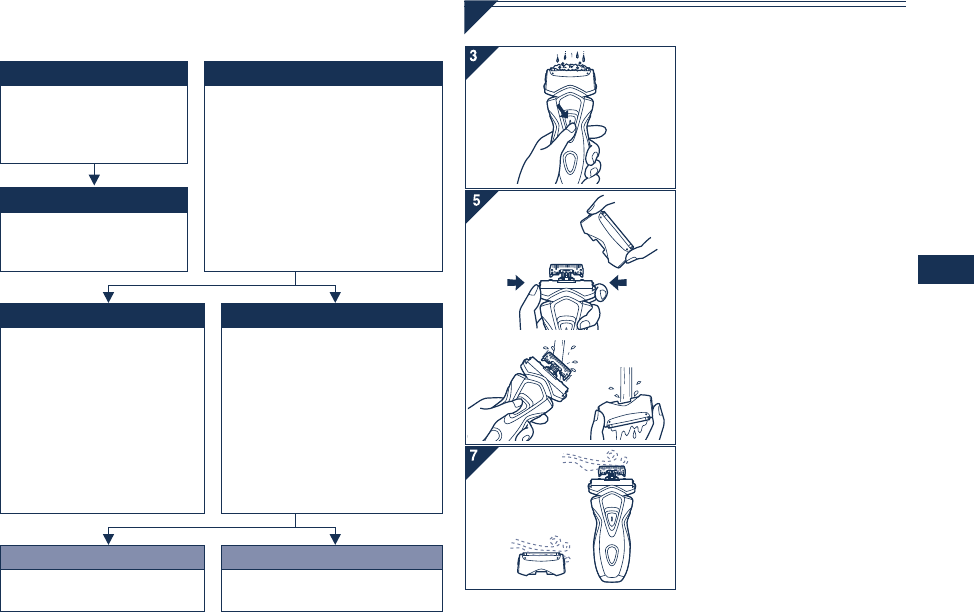 3

5

7