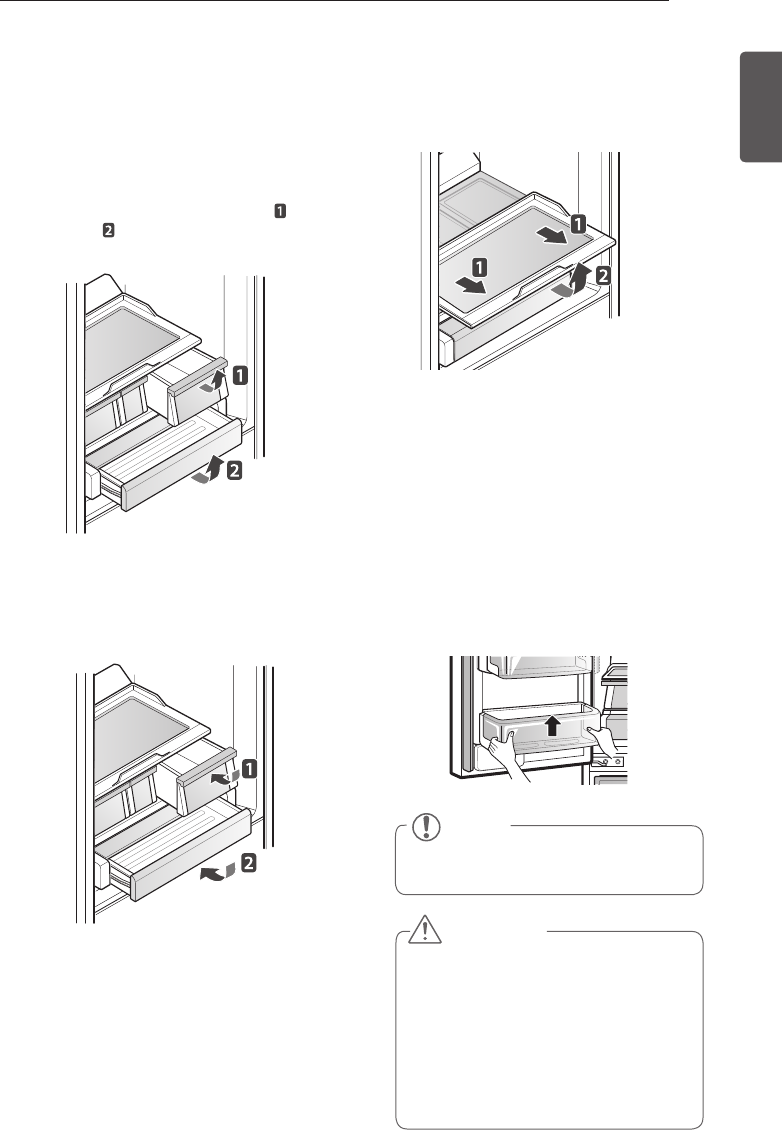 1

2

1

2

1

2

1

1

2