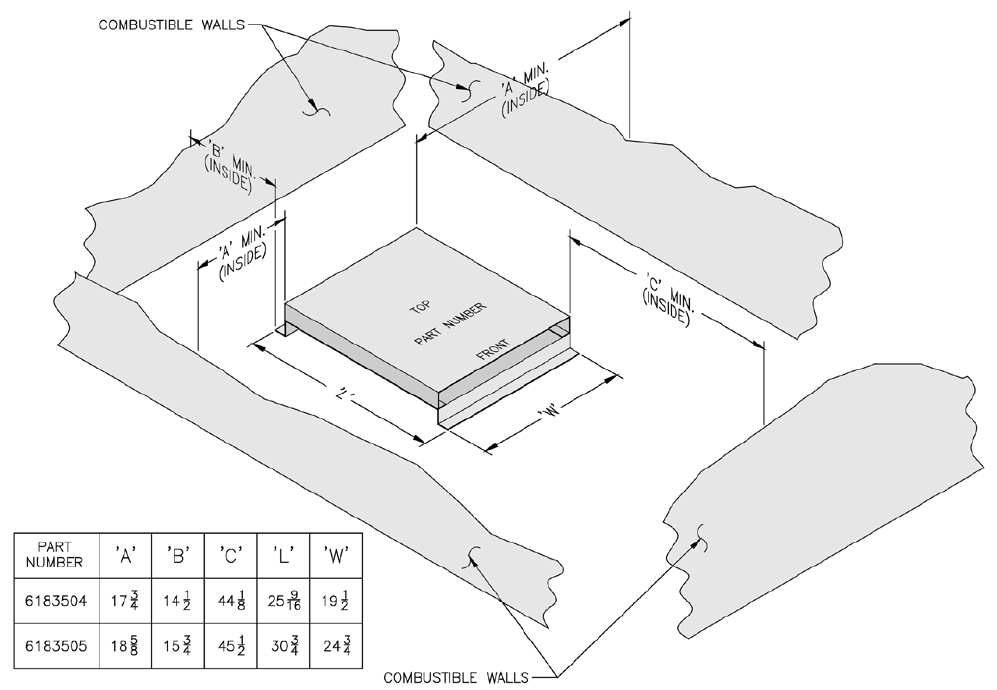 COMBUSTIBLE WALLS

'A' MIN. (INSIDE)

'B' MIN. (INSIDE)

'A' MIN. (INSIDE)

TOP

PART NUMBER

FRONT

'C' MIN. (INSIDE)

'L'

'W'

| PART NUMBER | 'A' | 'B' | 'C' | 'L' | 'W' |
|---|---|---|---|---|---|
| 6183504 | $17\frac{3}{4}$ | $14\frac{1}{2}$ | $44\frac{1}{8}$ | $25\frac{9}{16}$ | $19\frac{1}{2}$ |
| 6183505 | $18\frac{5}{8}$ | $15\frac{3}{4}$ | $45\frac{1}{2}$ | $30\frac{3}{4}$ | $24\frac{3}{4}$ |

COMBUSTIBLE WALLS