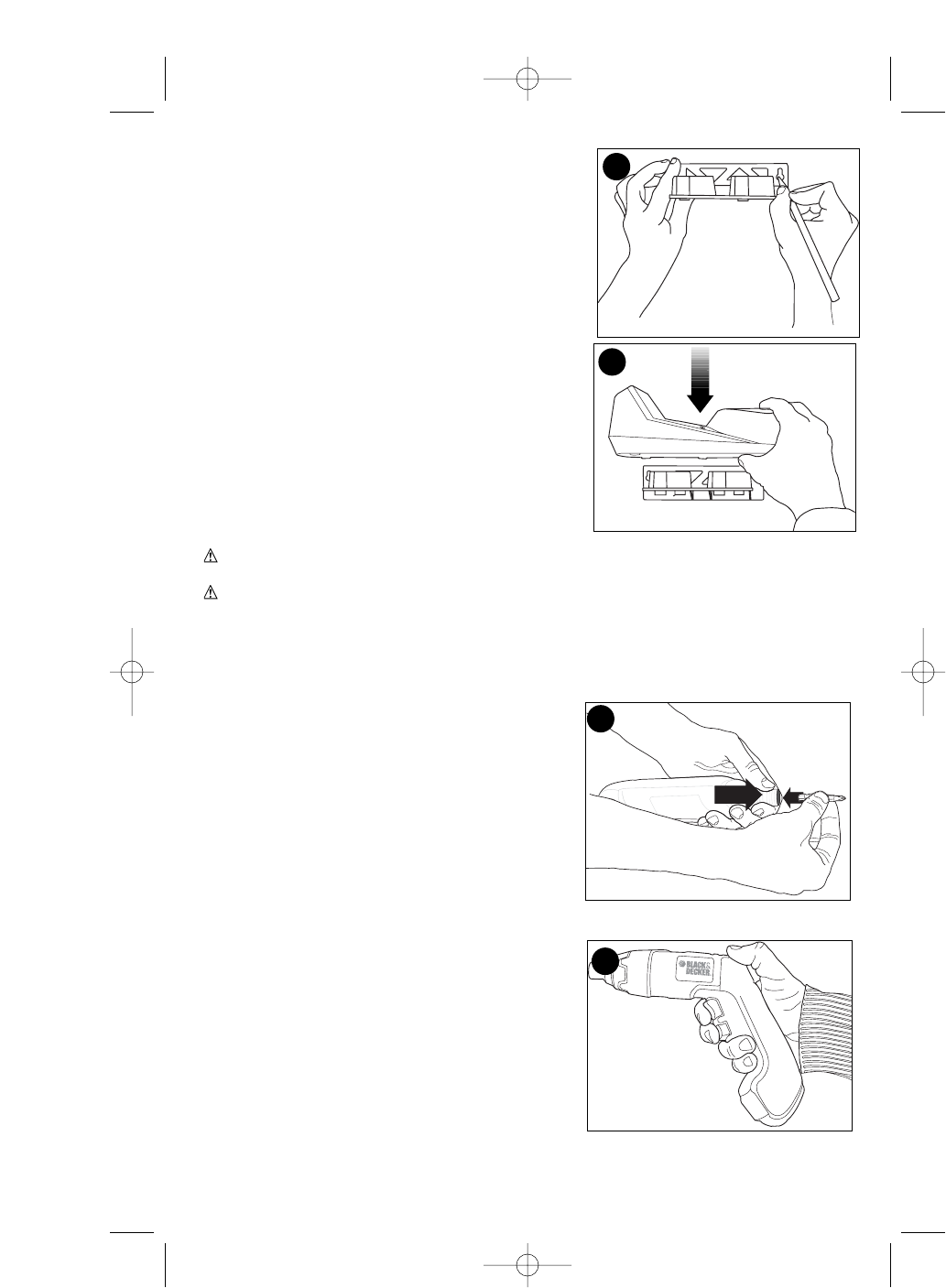 BLACK & DECKER