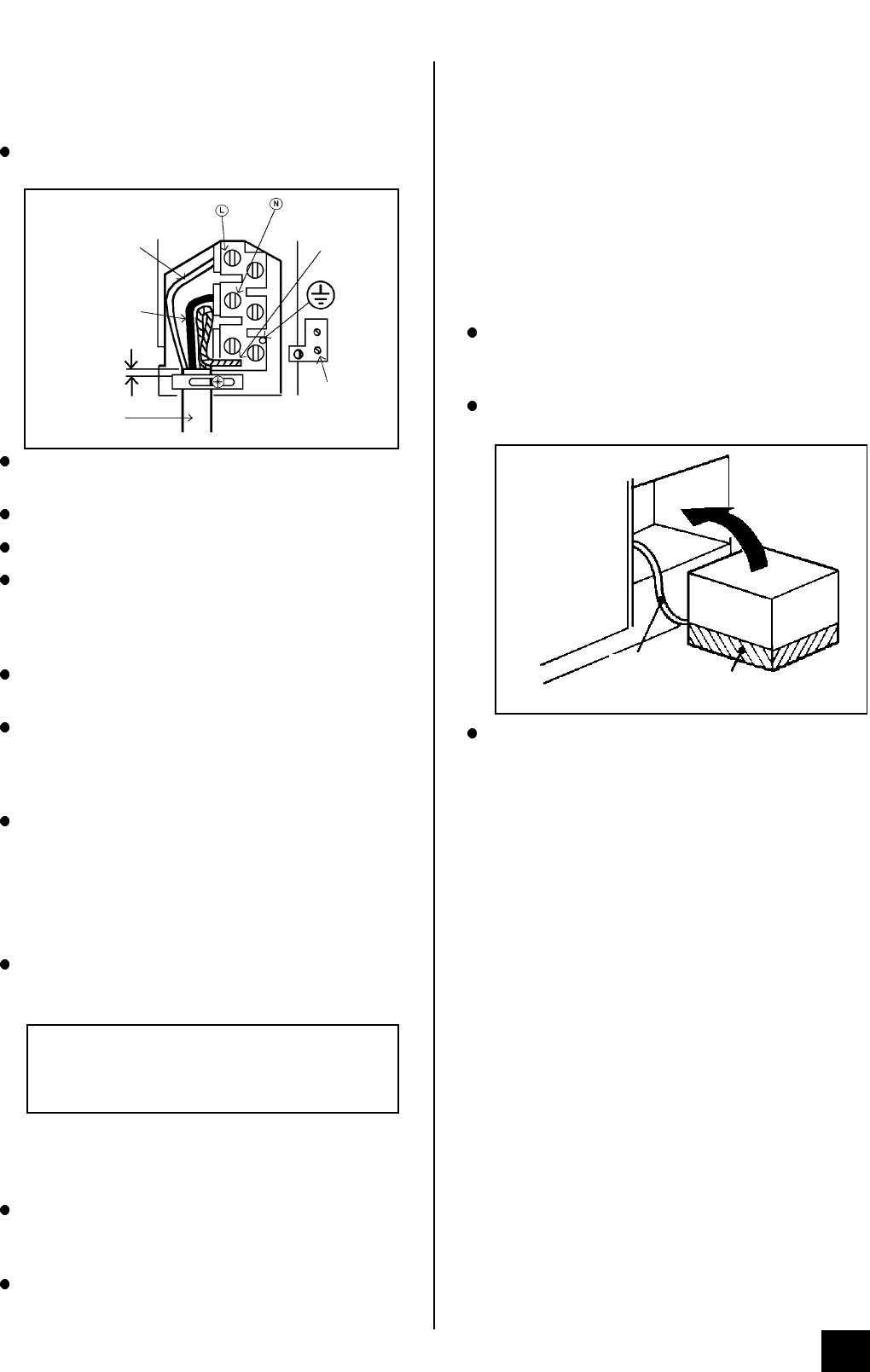 L

N