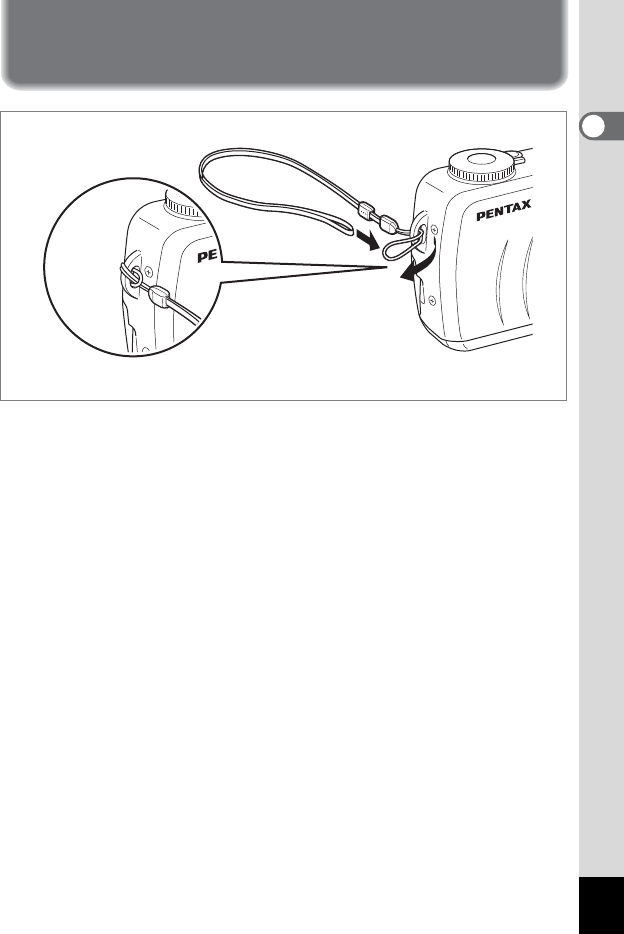 PENTAX

PE