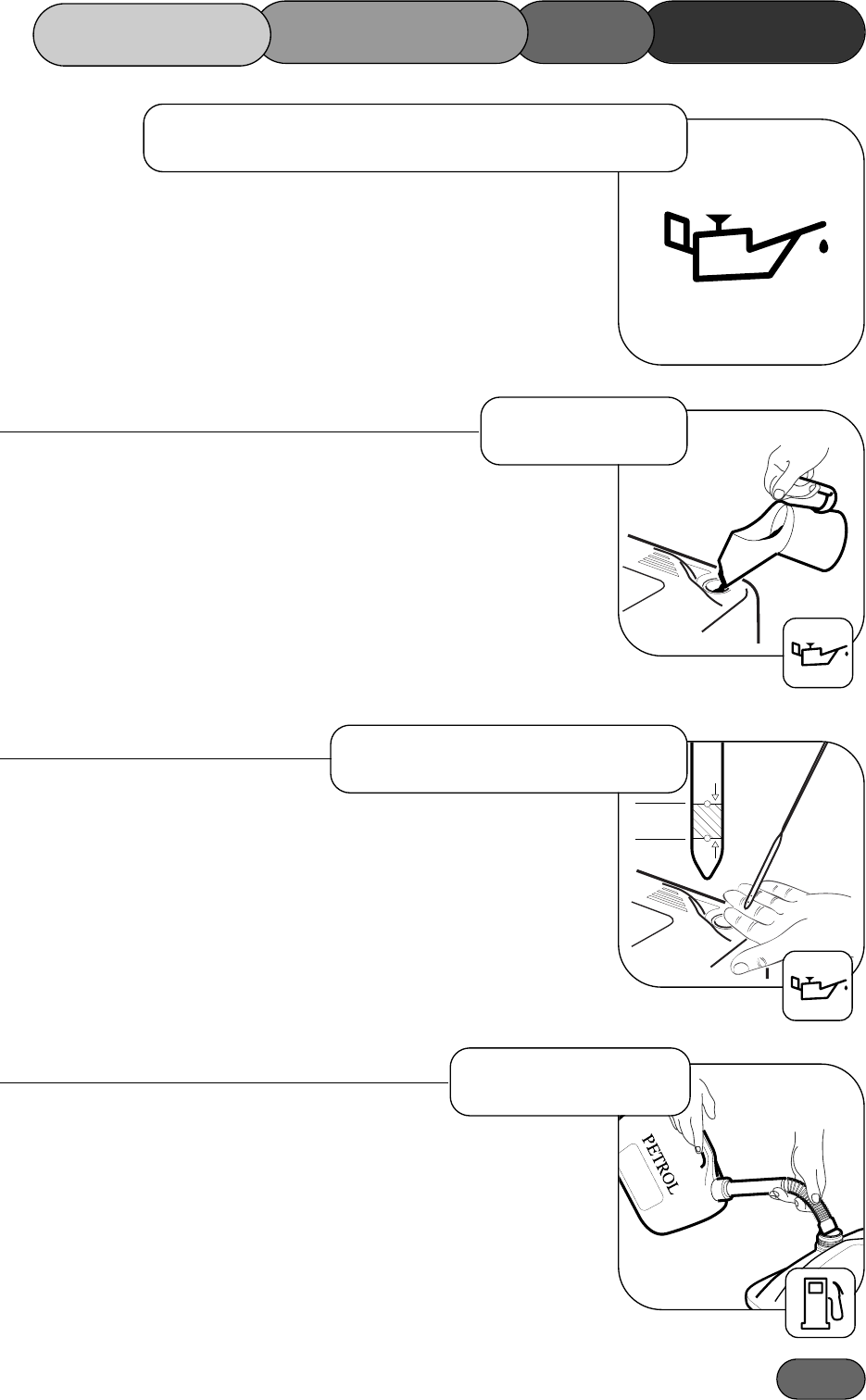 PETROL