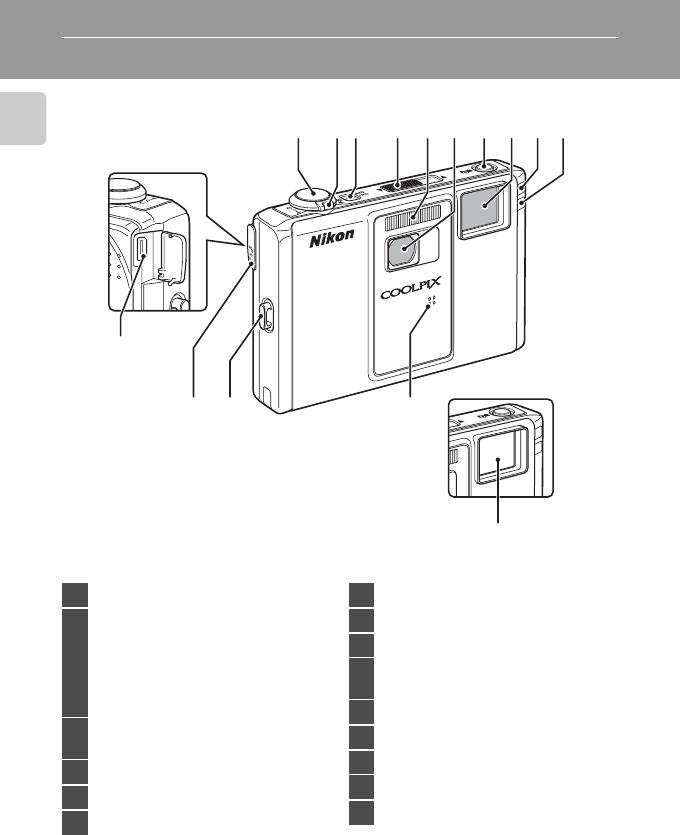 Nikon

COOLPIX