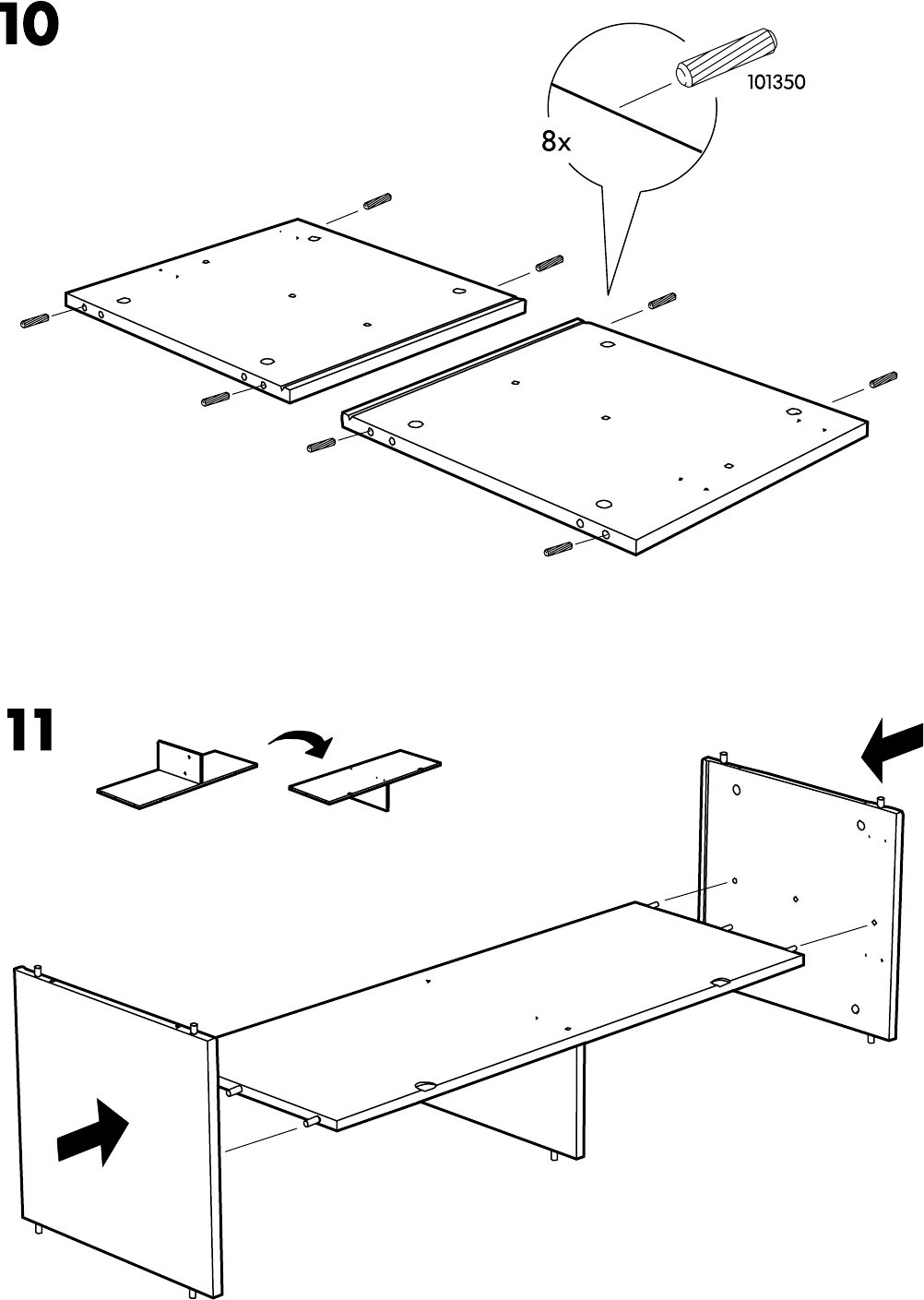 10

101350

8x

11