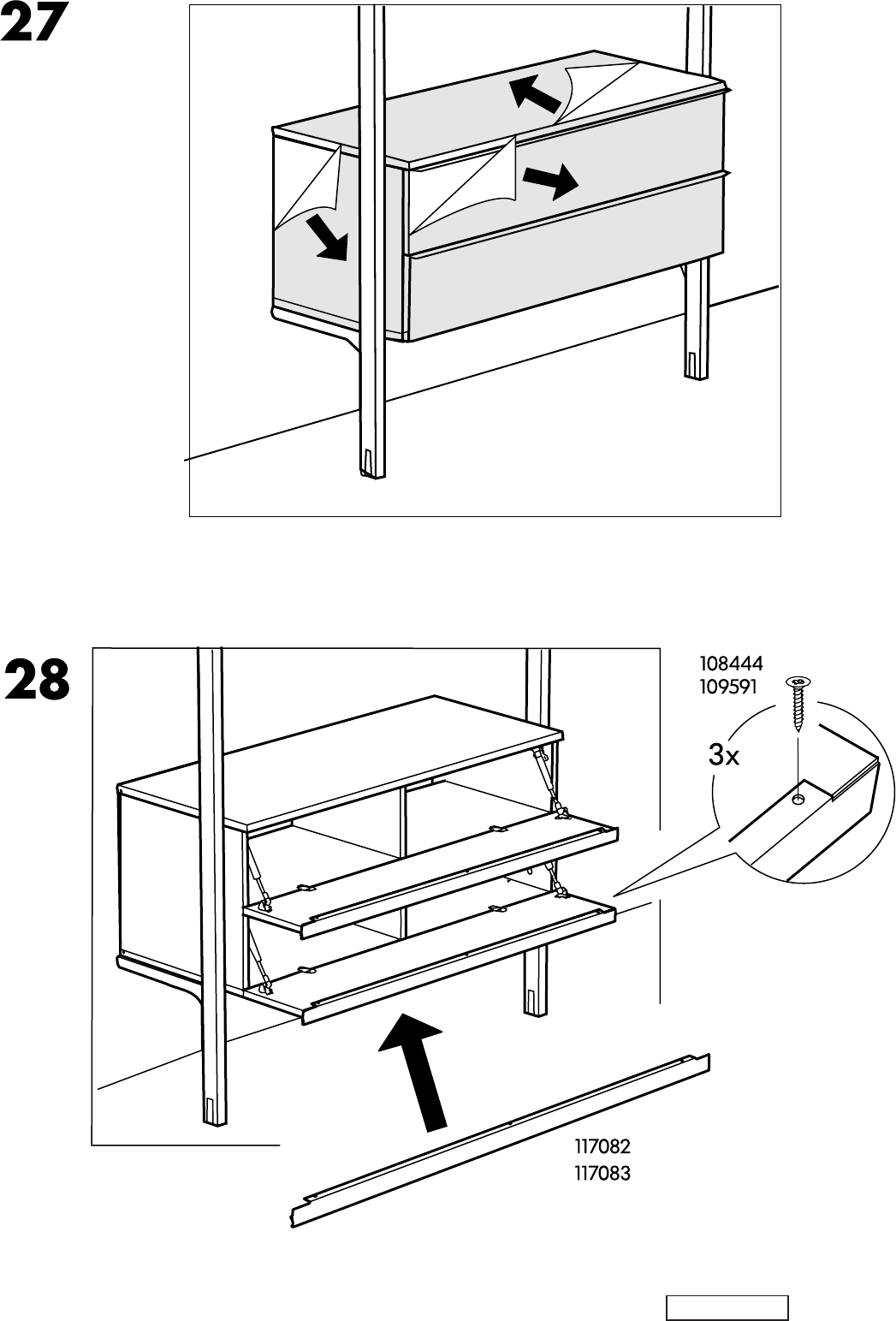 27

28

108444
109591

3x

117082
117083