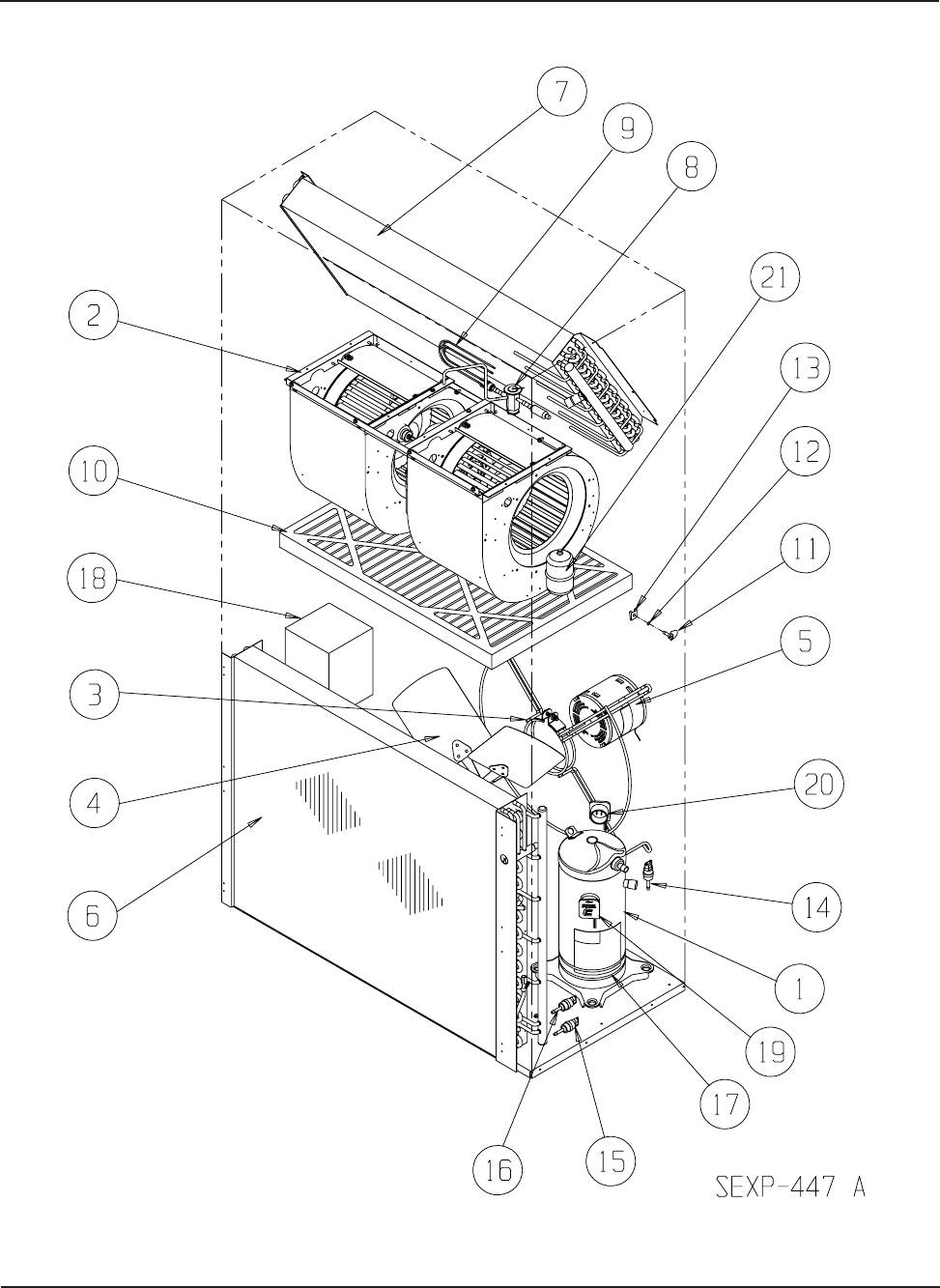 7
9
8
21
2
13
12
10
11
18
5
3
4
20
6
14
1
19
17
16
15
SEXP-447 A