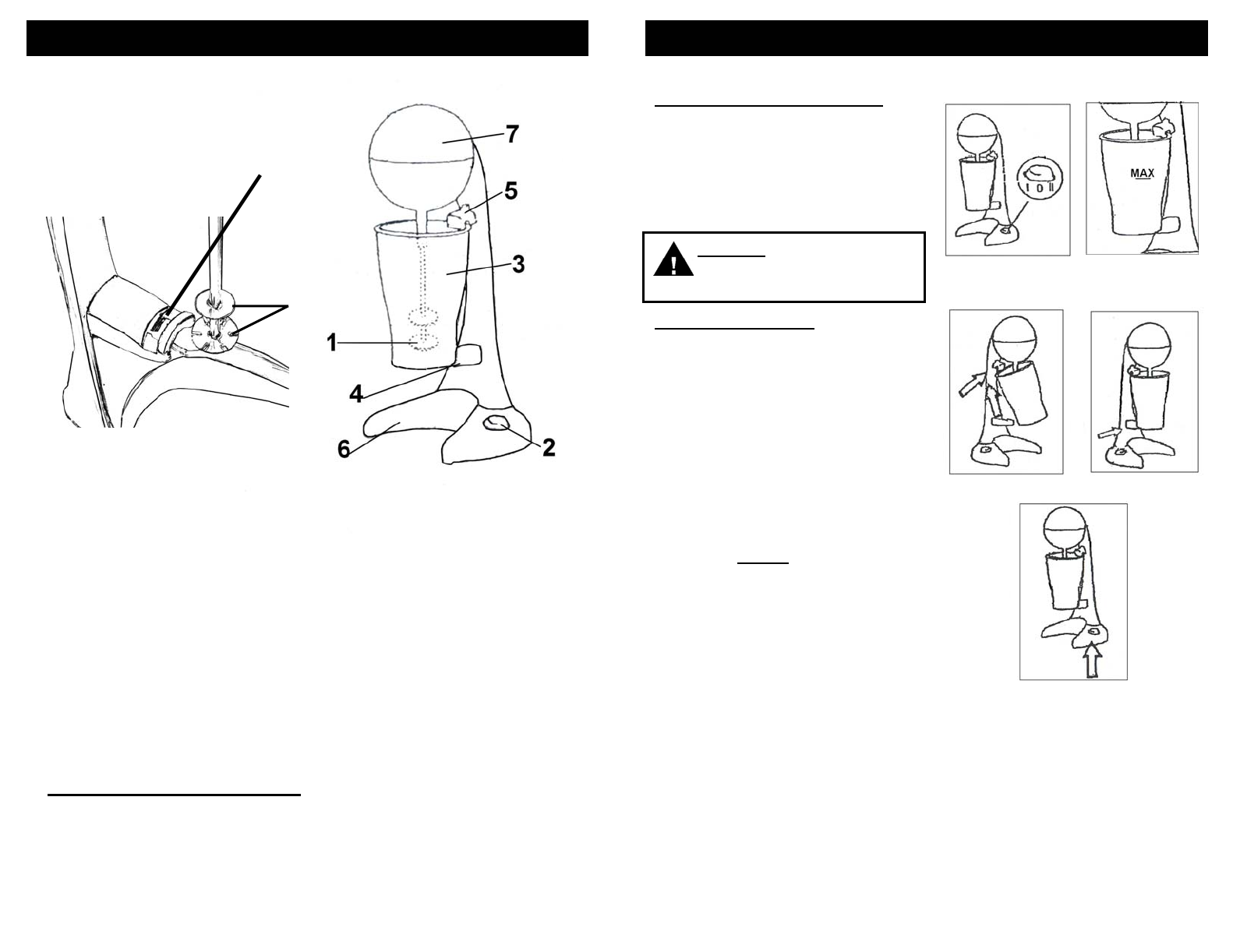 7

5

3

1

4

6

2

MAX

I 0 II

!