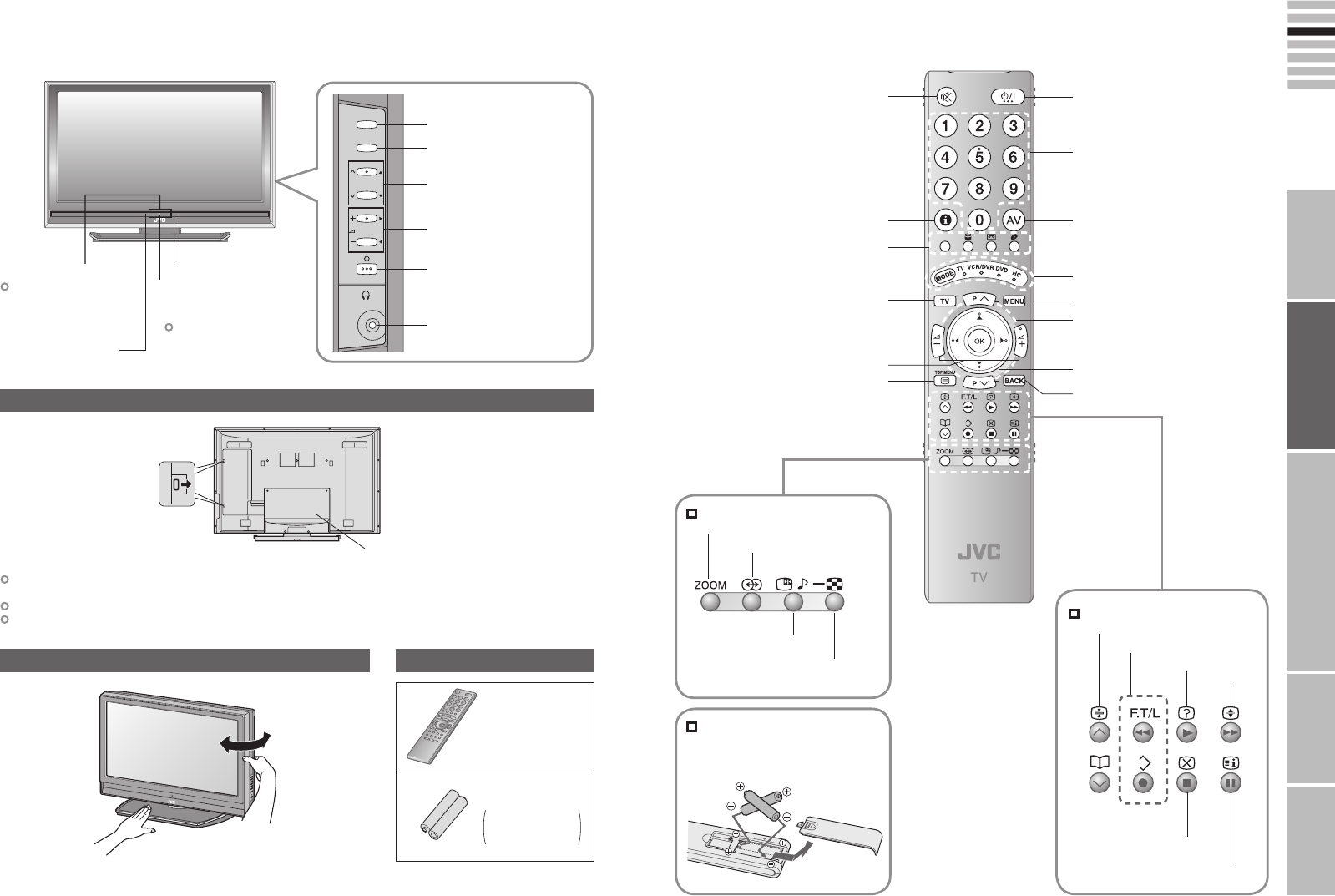 JVC

1 2 3
4 5 6
7 8 9
0 AV

MODE TV VCR/DVR DVD HC

TV

P

MENU

OK

TOP MENU

P

BACK

F.T/L

ZOOM

JVC
TV

ZOOM

F.T/L